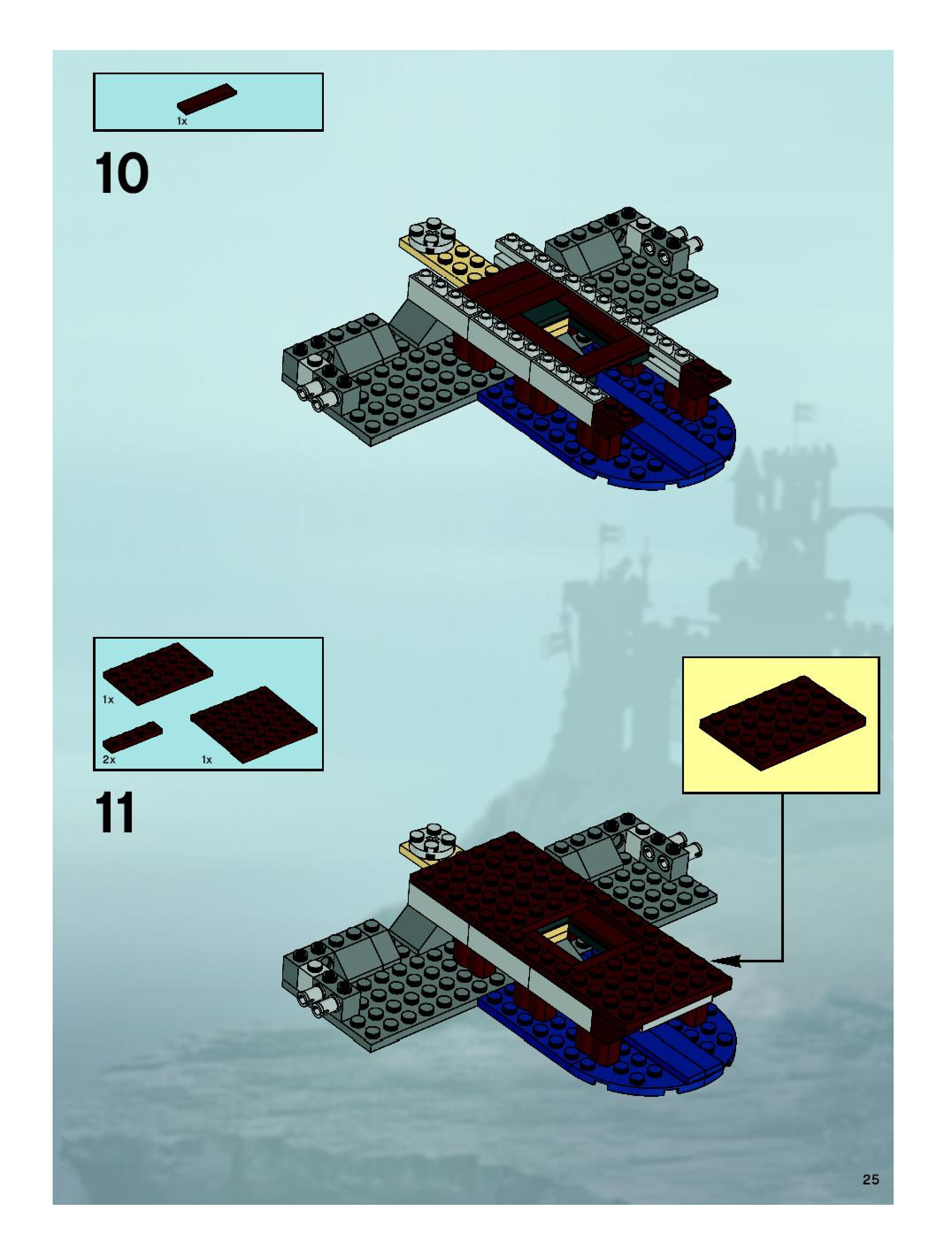 1x

10

1x

2x

1x

11

25