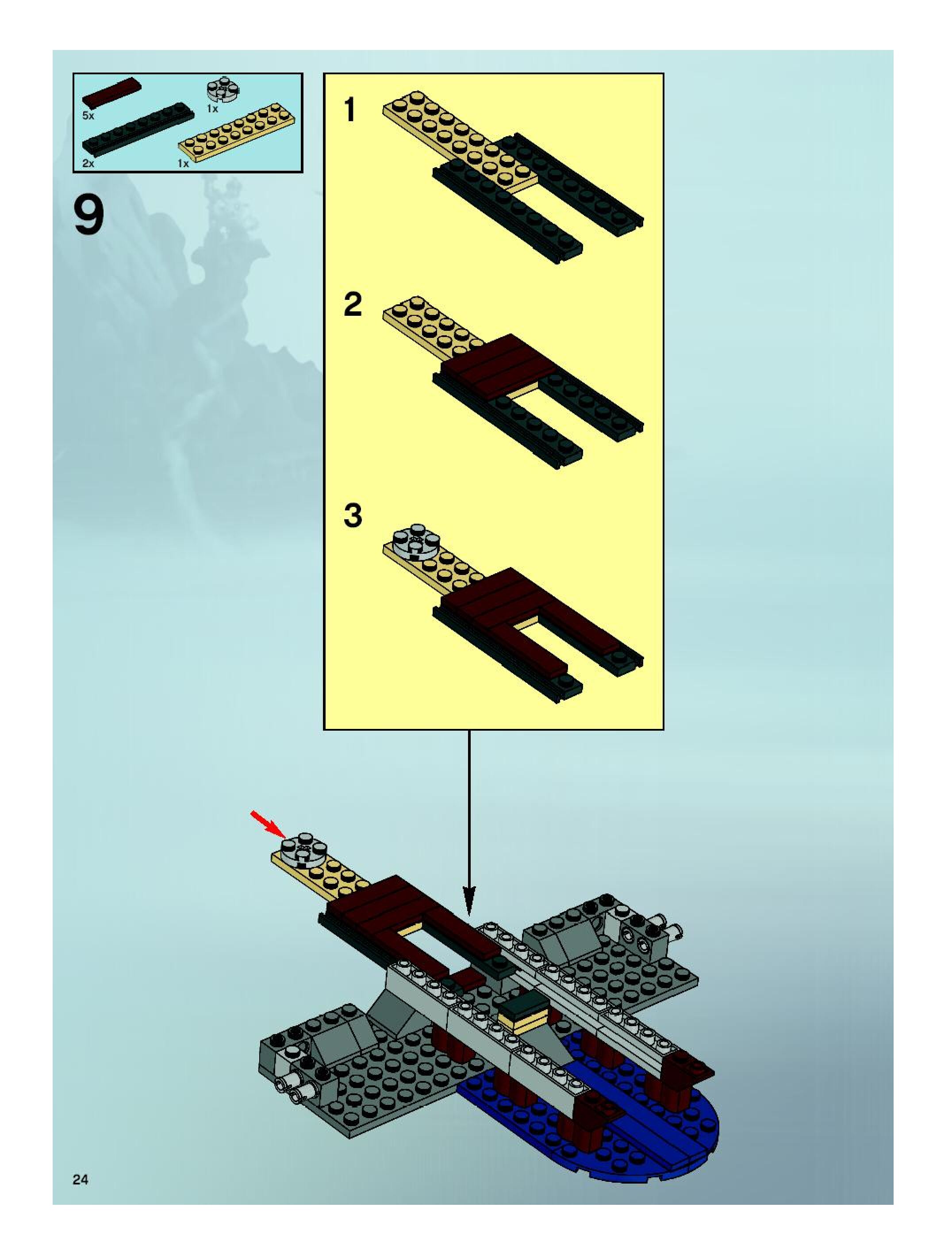 5x
1x
2x
1x

9

1

2

3

24