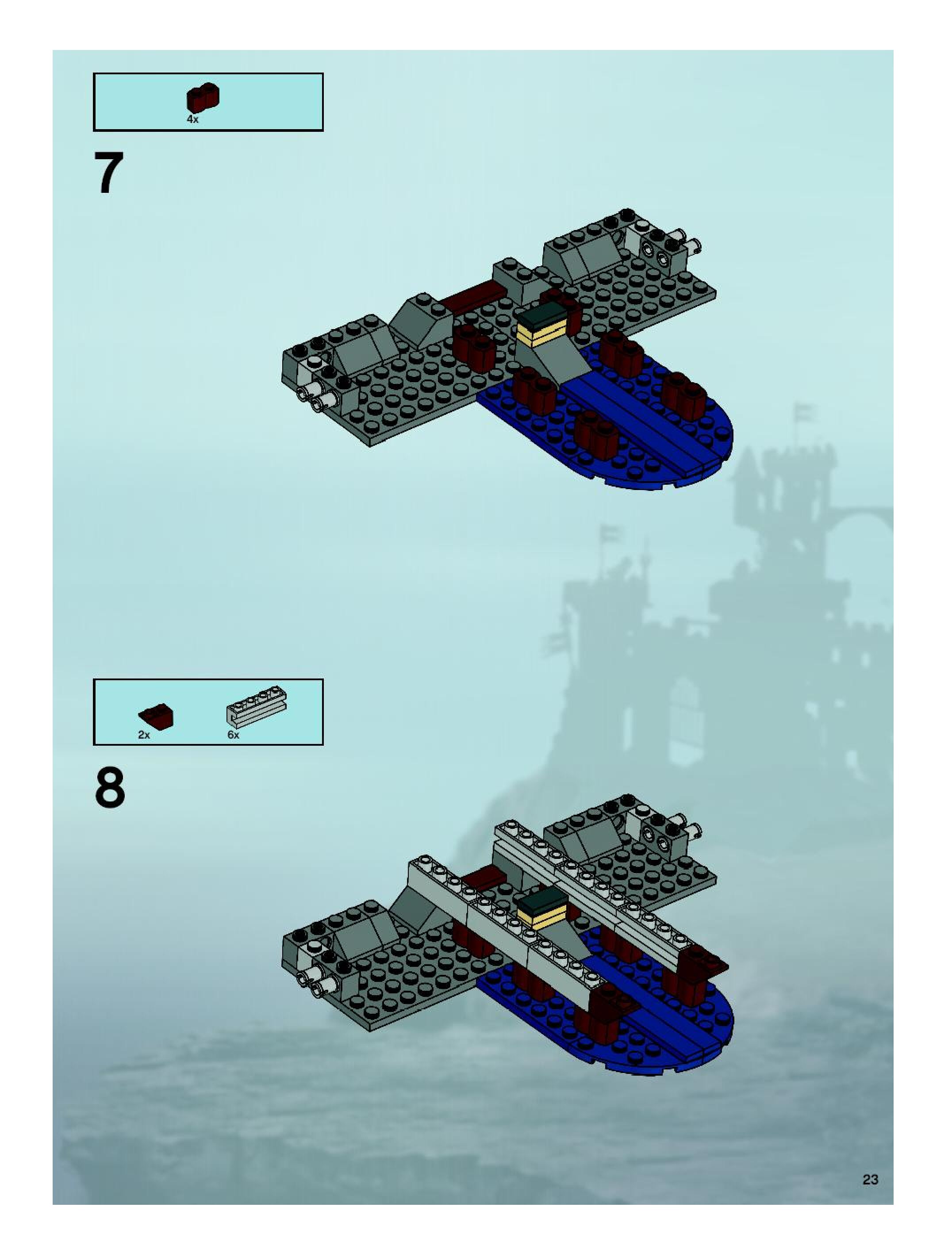 4x

7

2x

6x

8

23