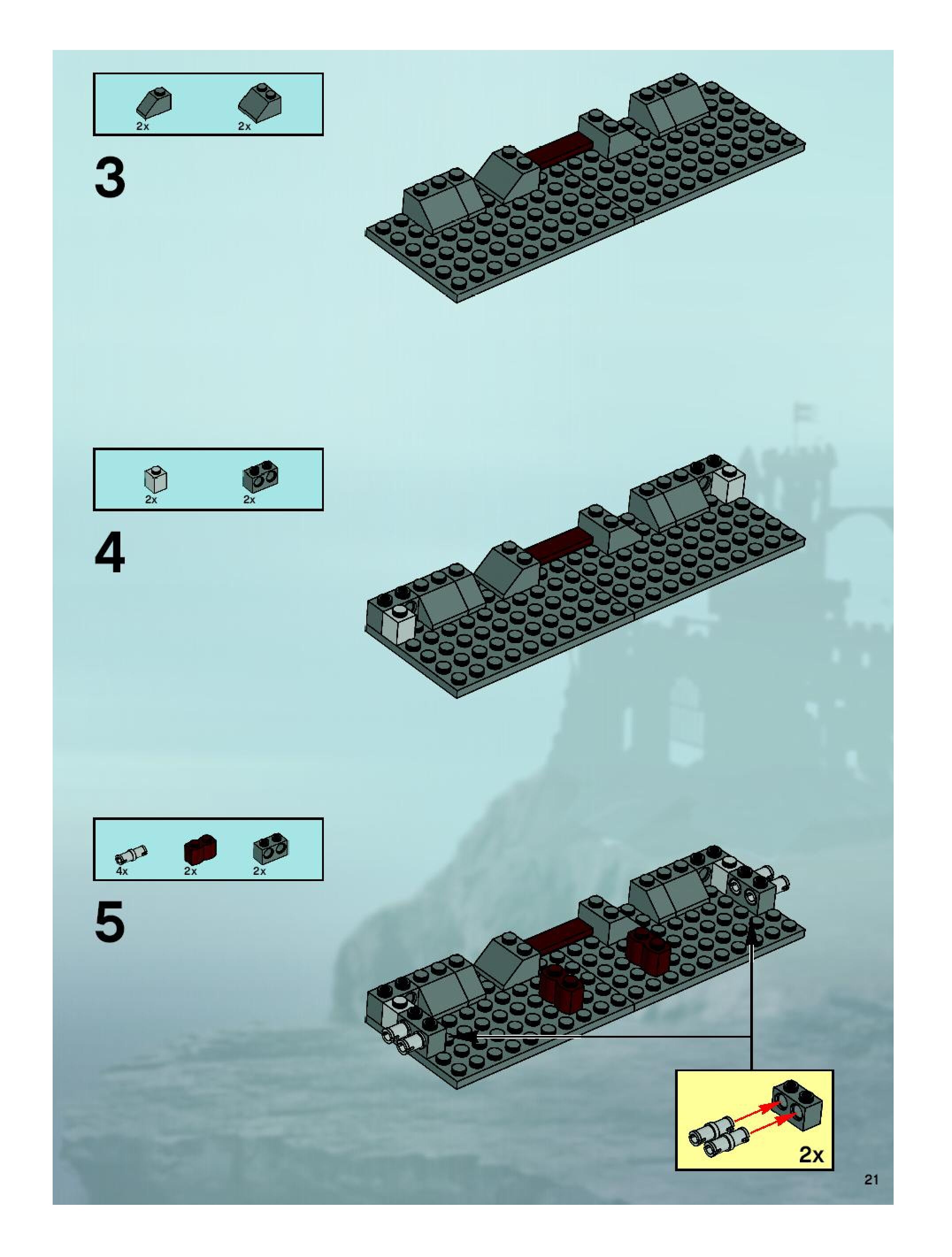 2x 2x

3

2x 2x

4

4x 2x 2x

5

2x

21