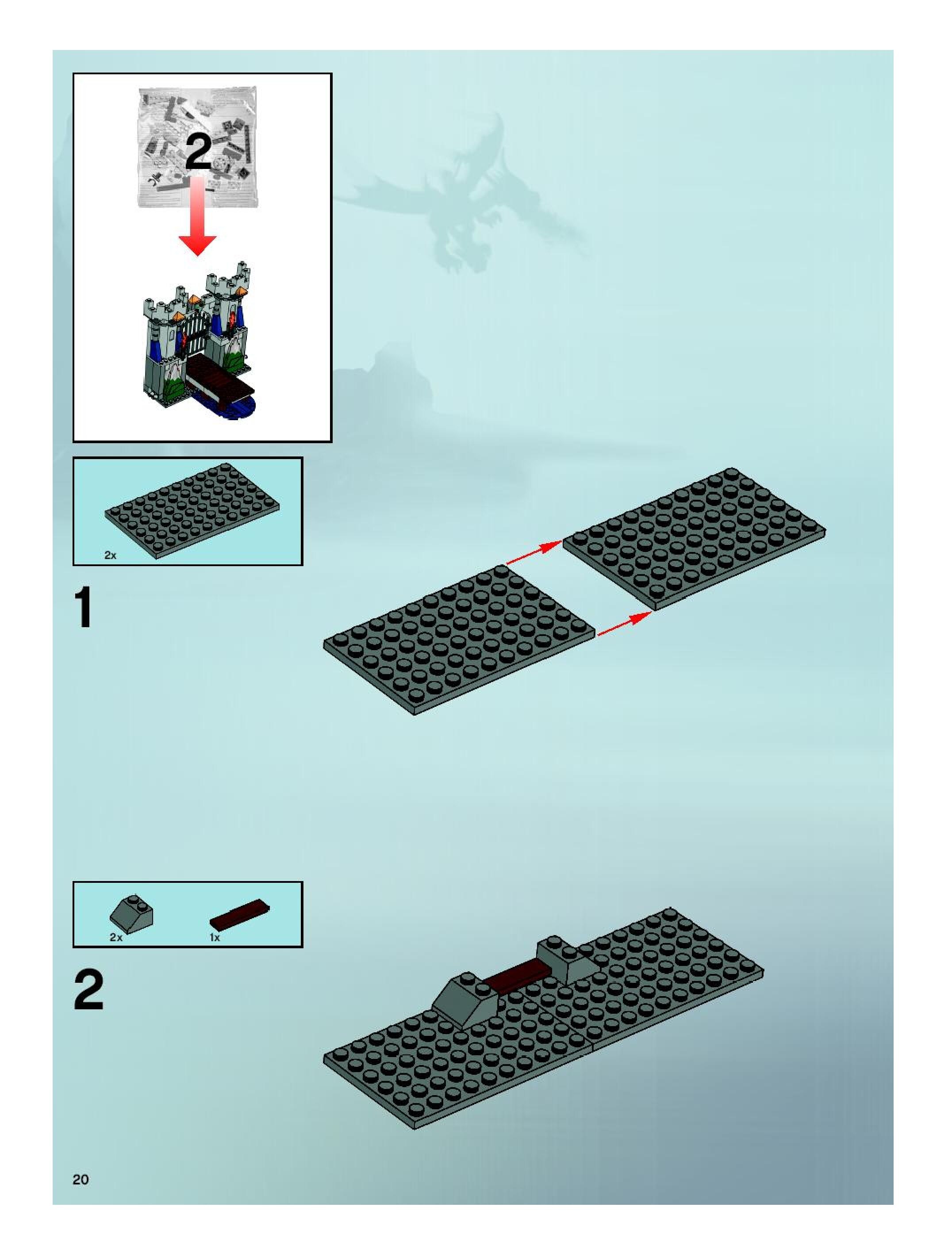 2

2x

1

2x

1x

2

20