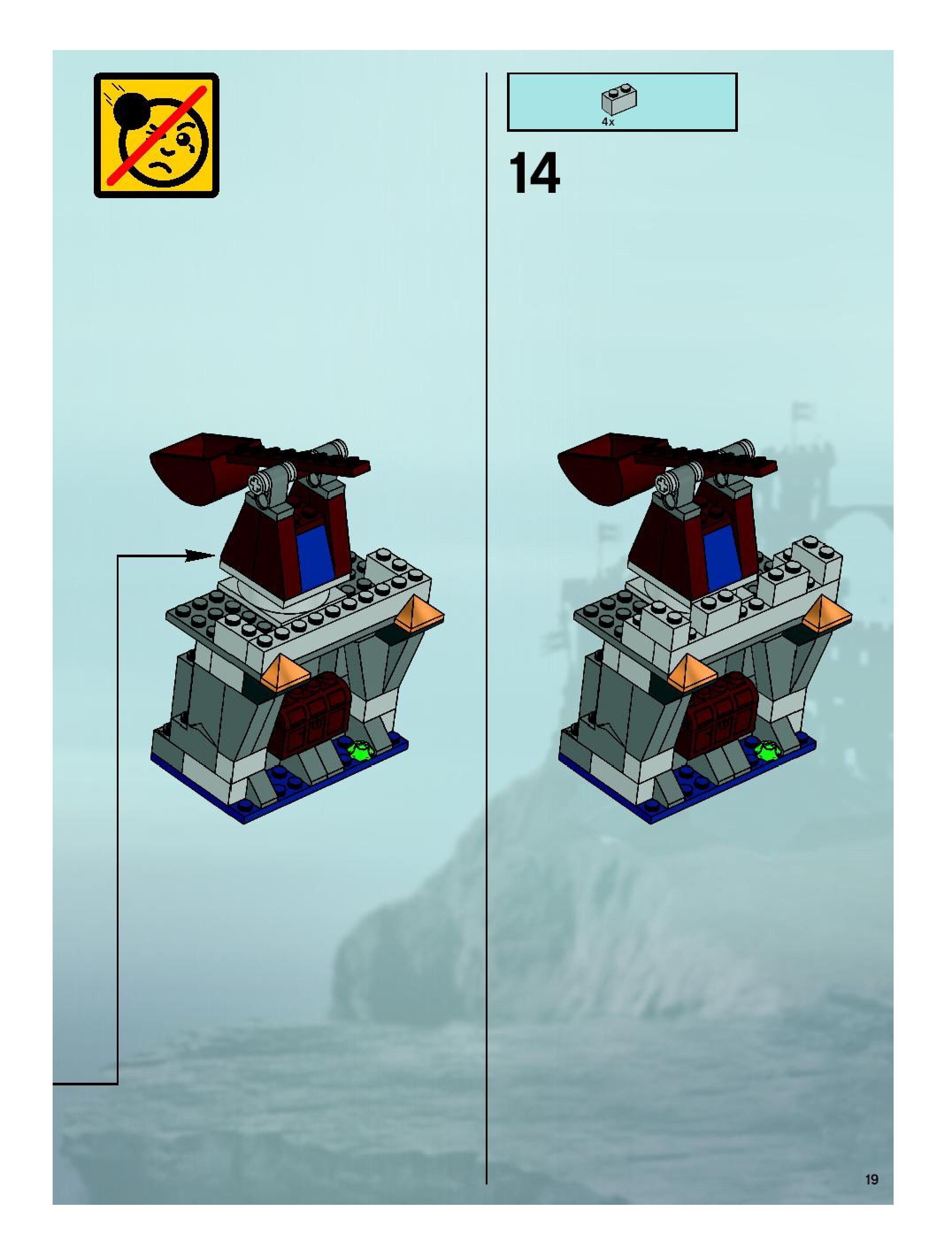 4x

14

19