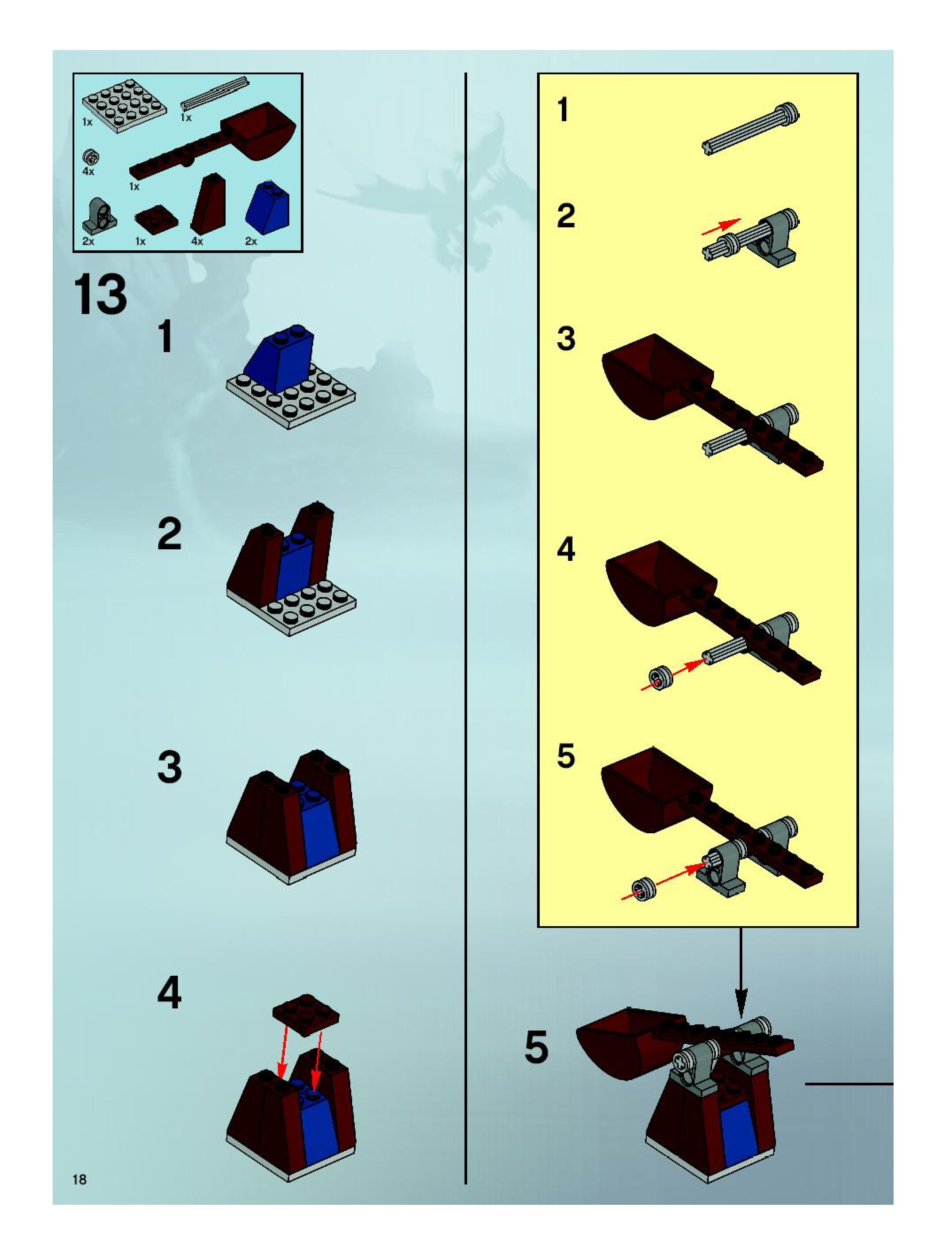 1x
1x
4x
1x
2x
1x
4x
2x

13

1

2

3

4

1

2

3

4

5

5

18