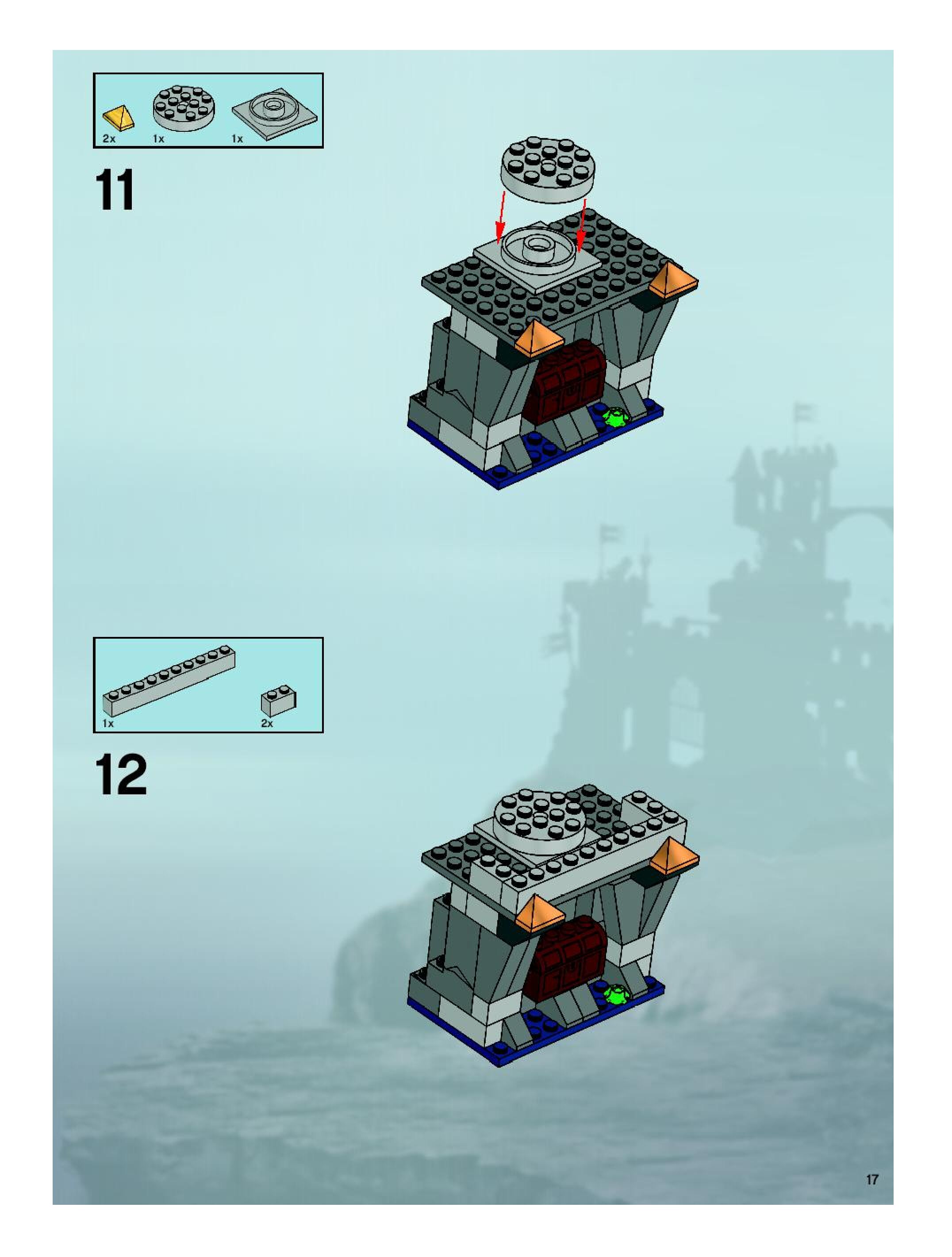 2x 1x 1x

11

1x 2x

12

17