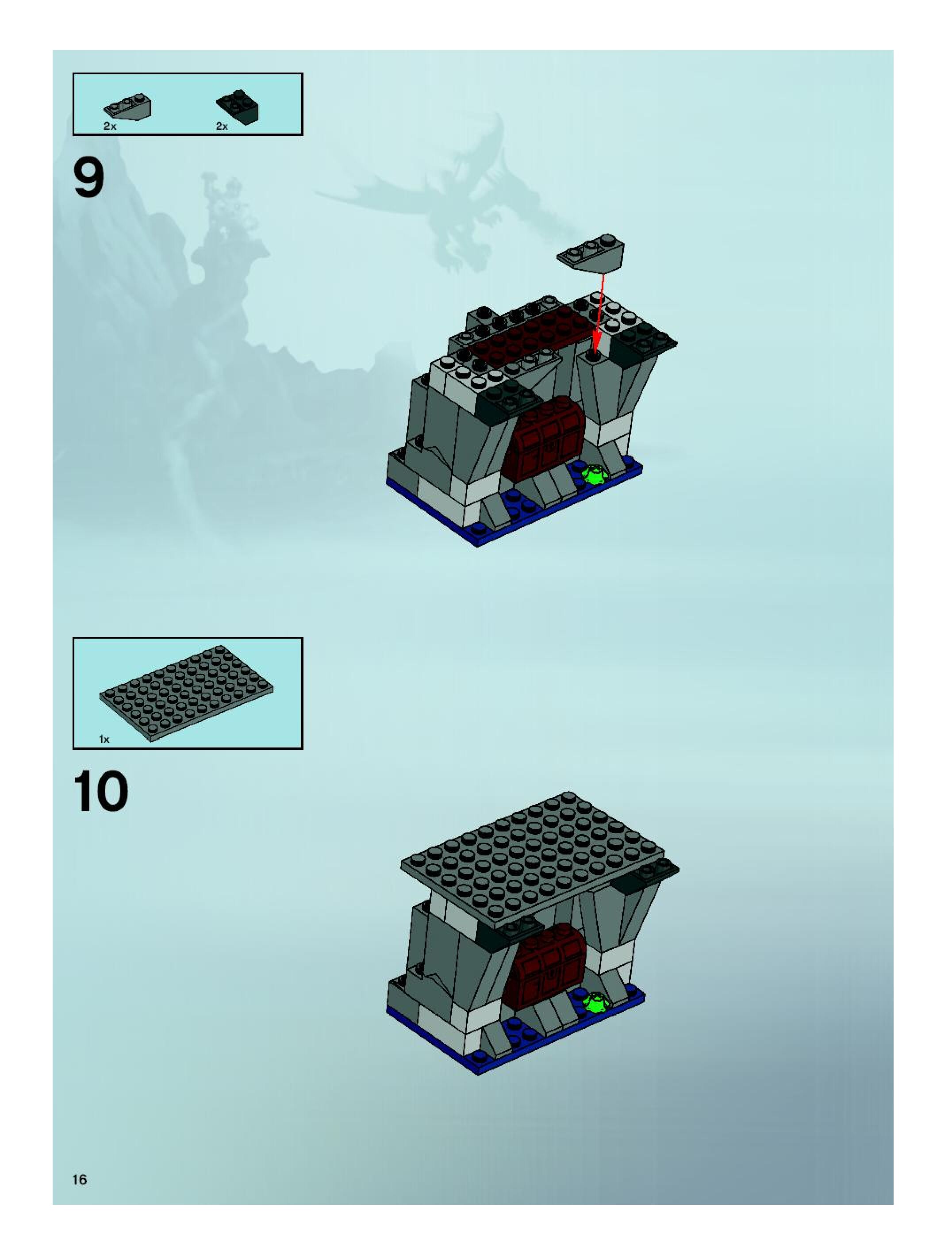 2x
2x

9

1x

10

16