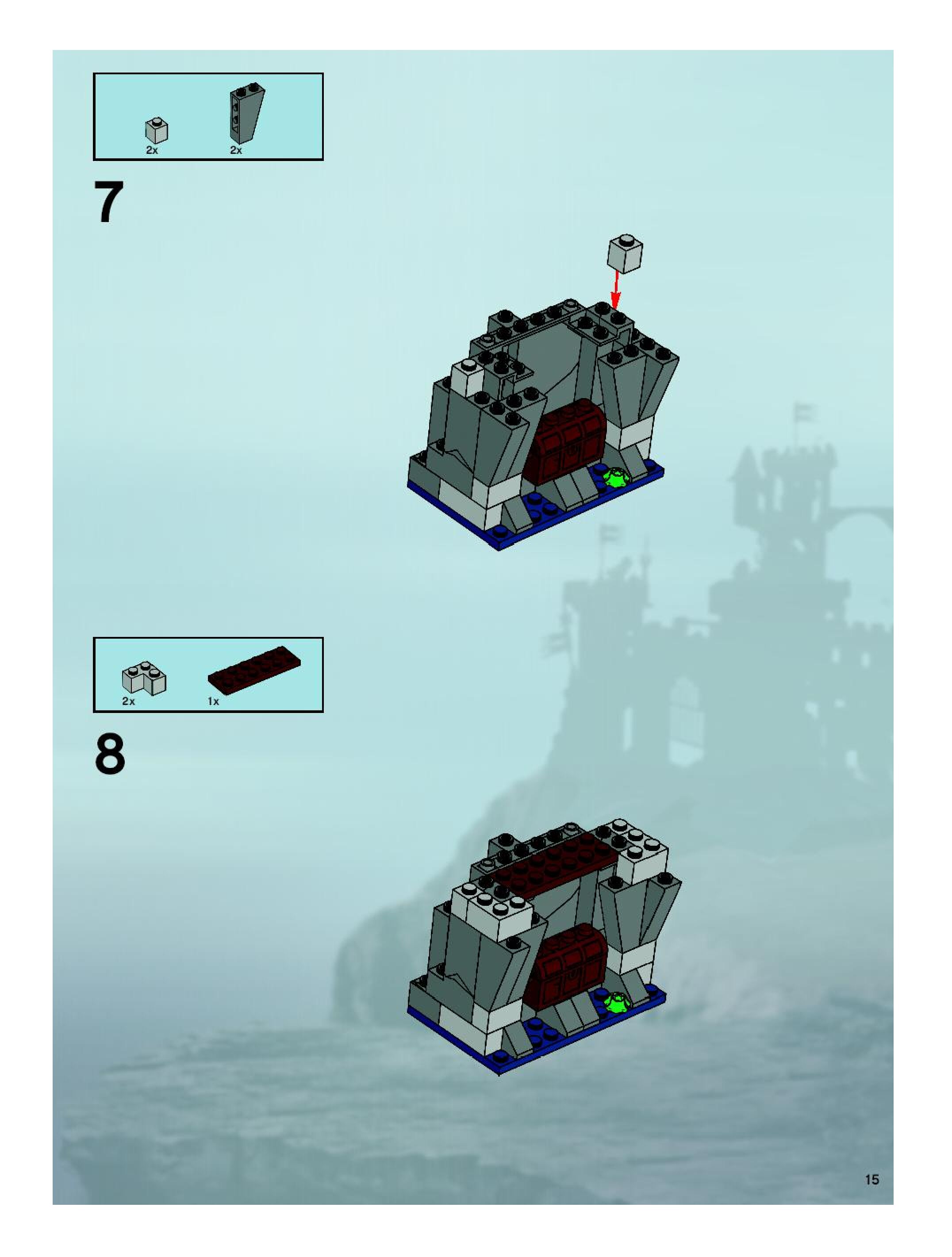 2x 2x

7

2x 1x

8

15