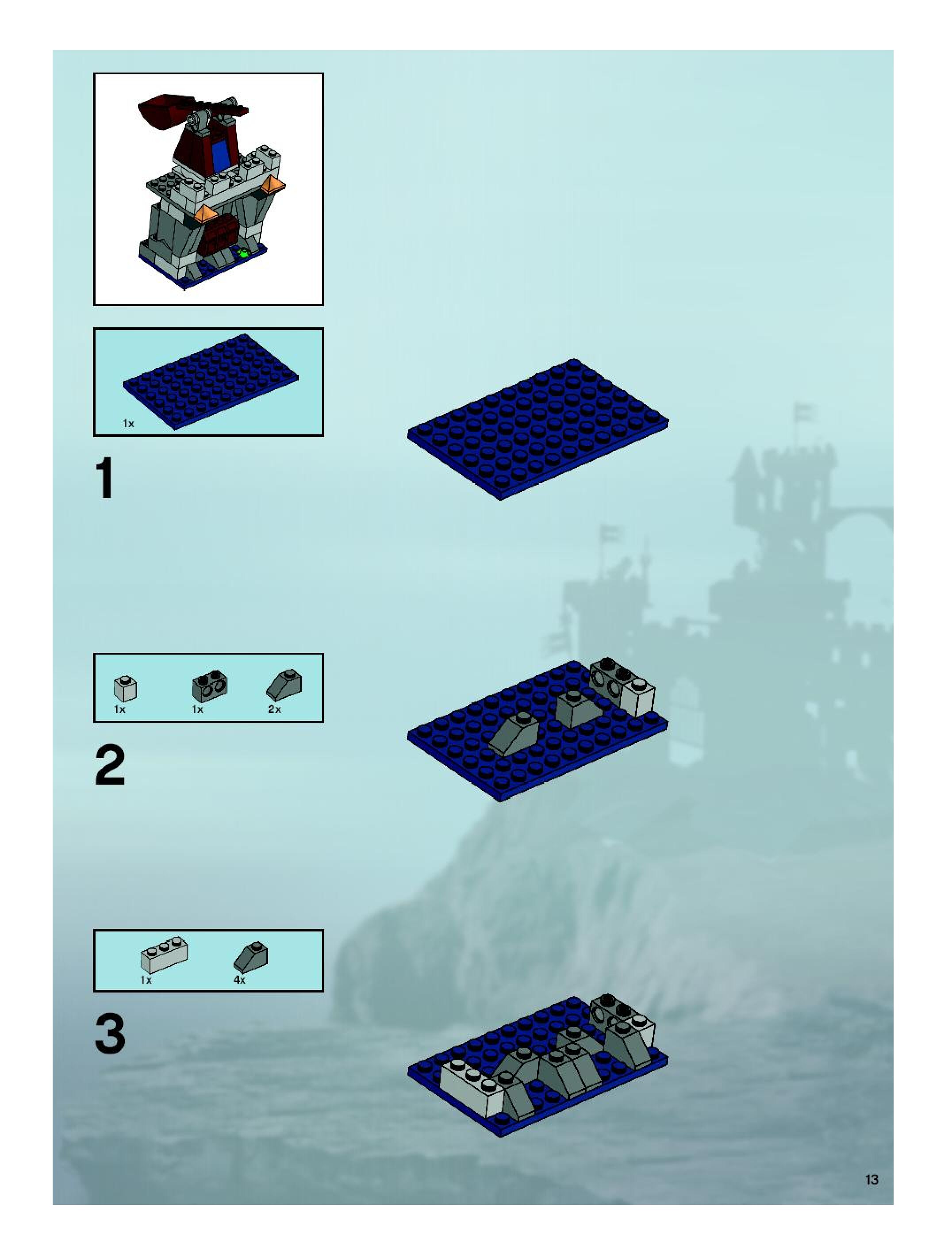 1x

1

1x 1x 2x

2

1x 4x

3

13