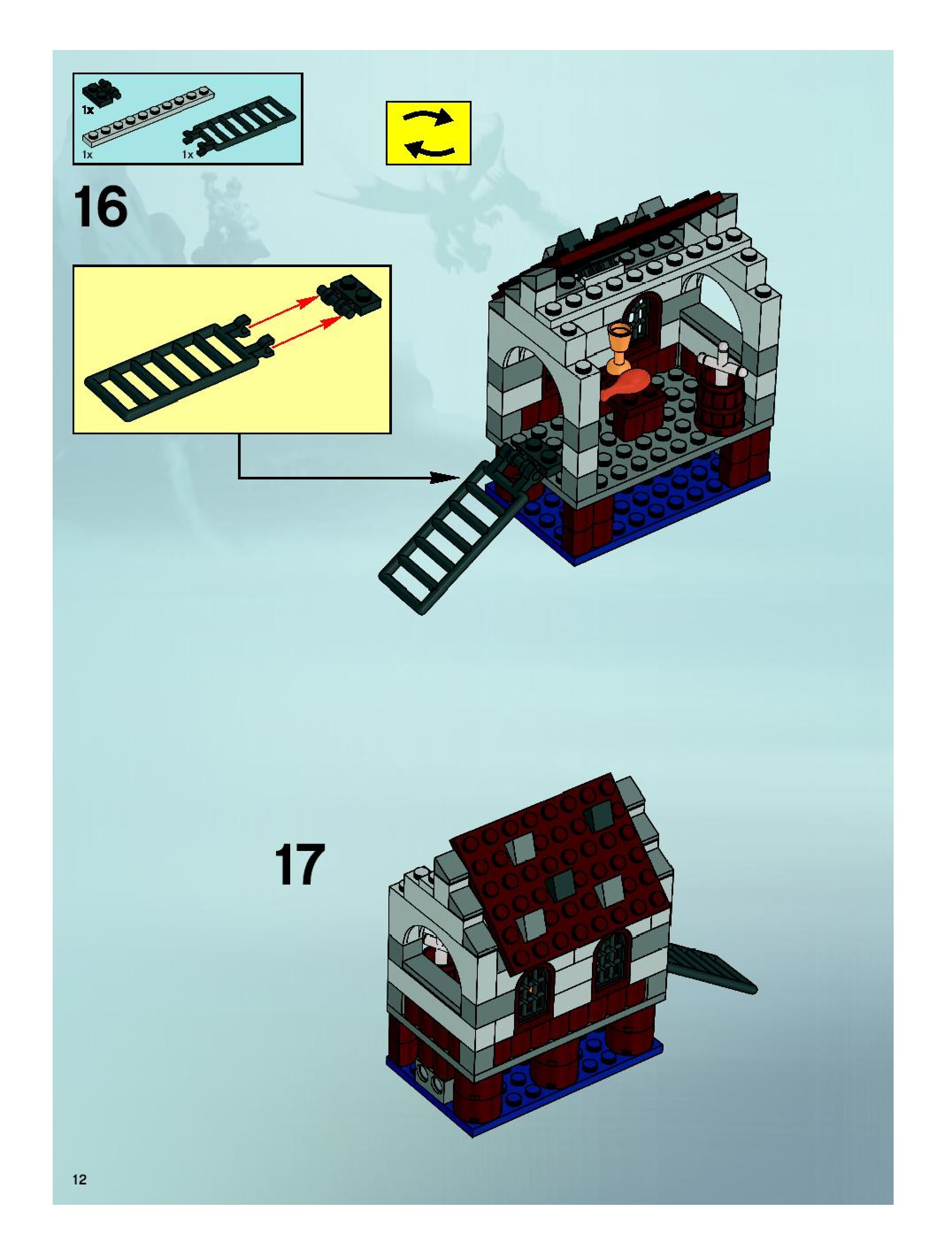 1x

1x

1x

16

17

12