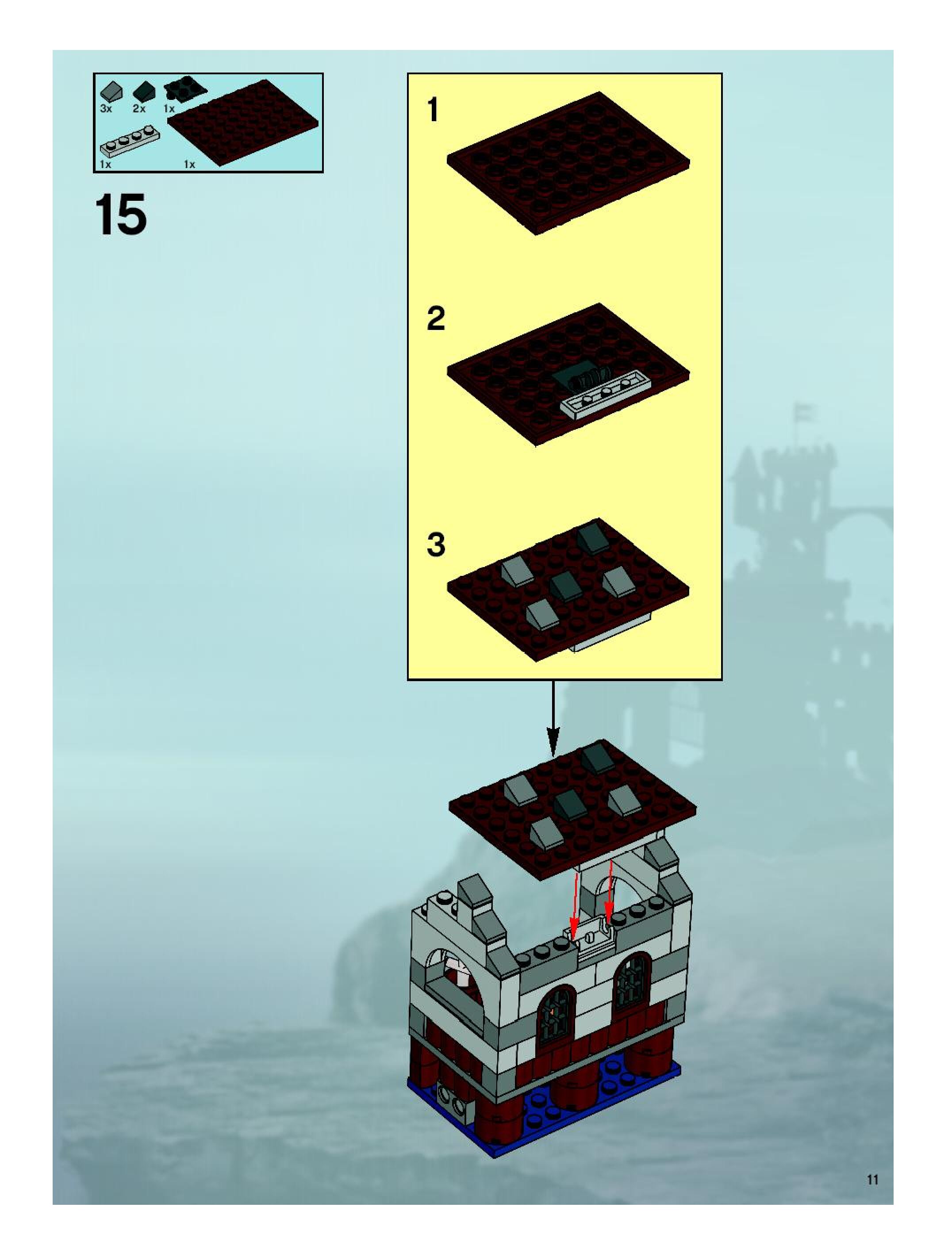 3x 2x 1x

1x 1x

15

1

2

3

11