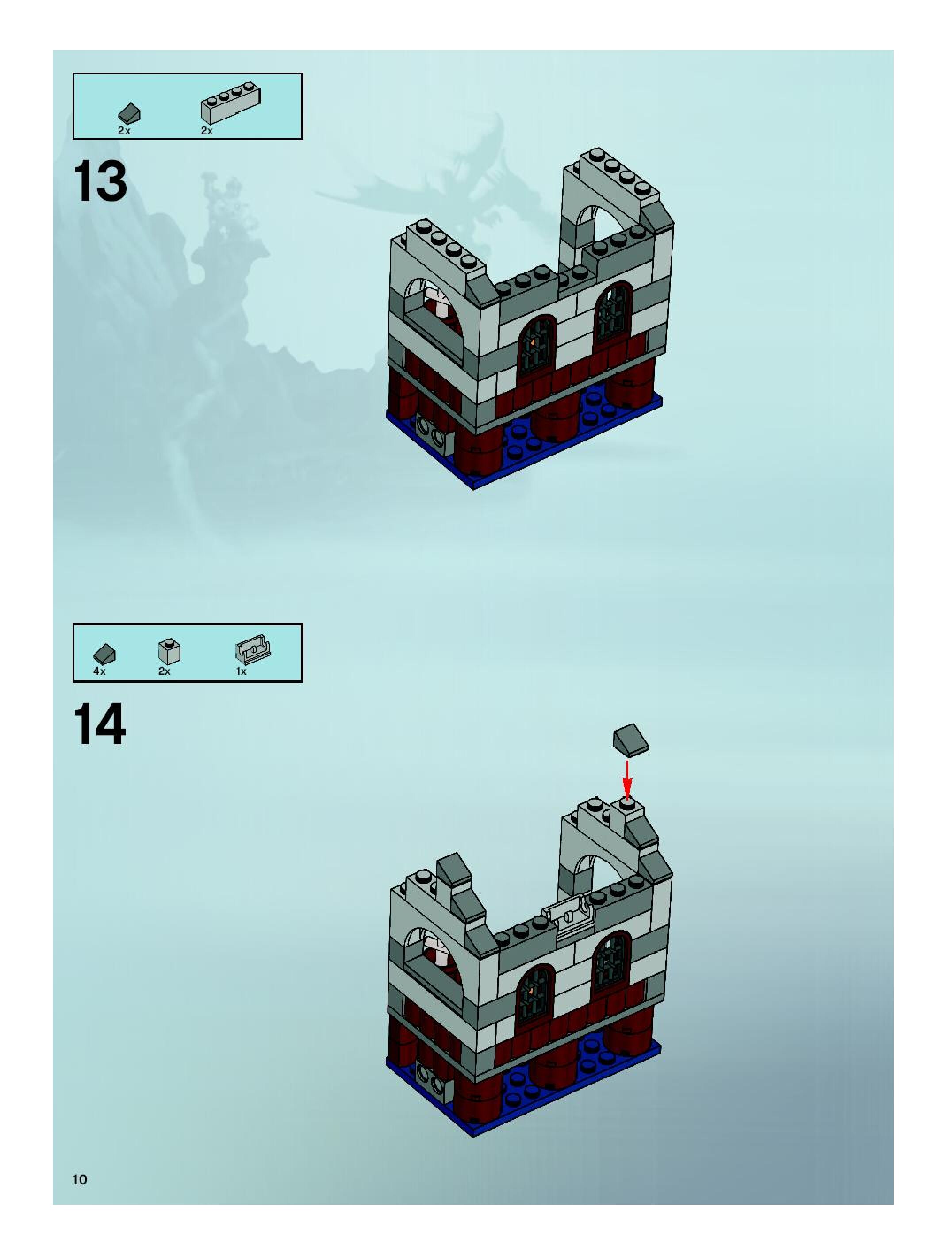 2x 2x

13

4x 2x 1x

14

10