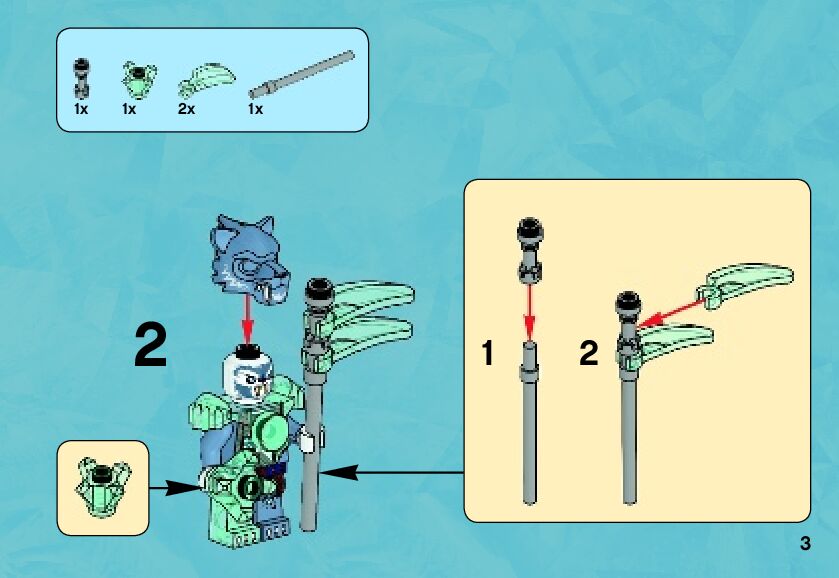 1x 1x 2x 1x

2

1

2

3