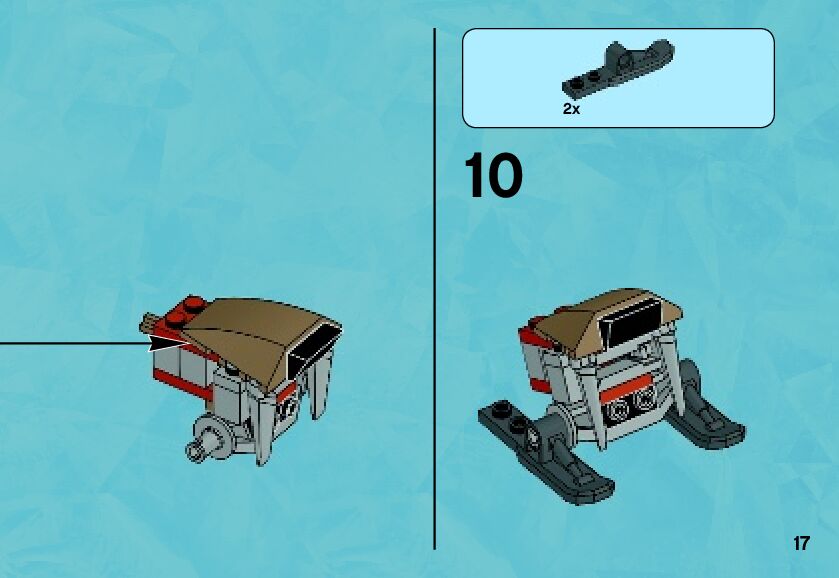 2x

10

17