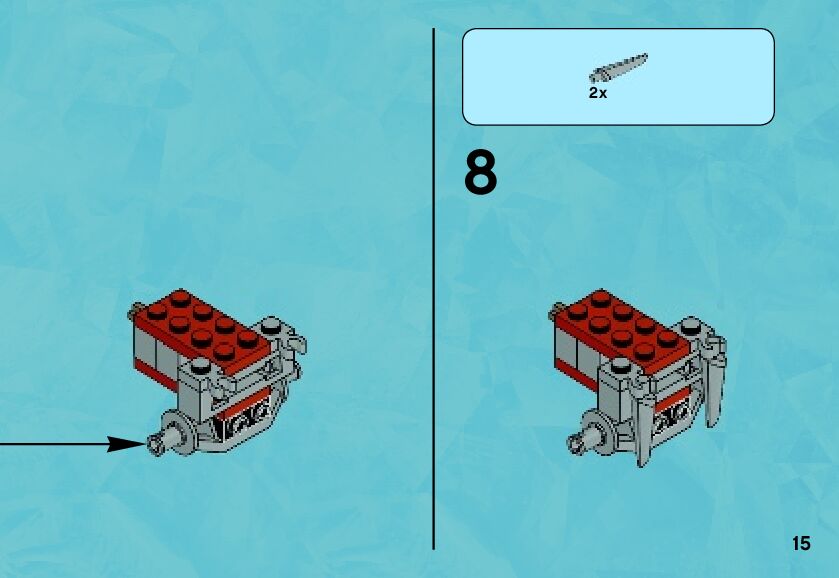 2x

8

15