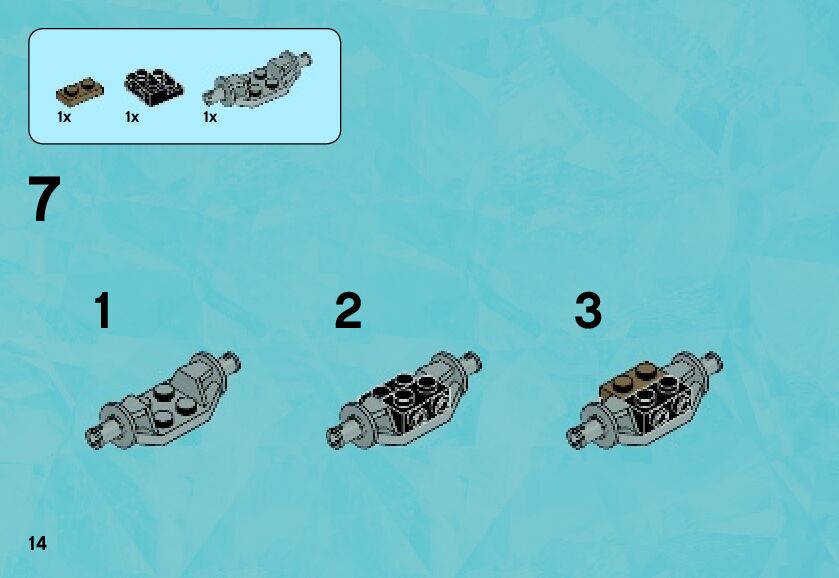 1x 1x 1x

7

1

2

3

14