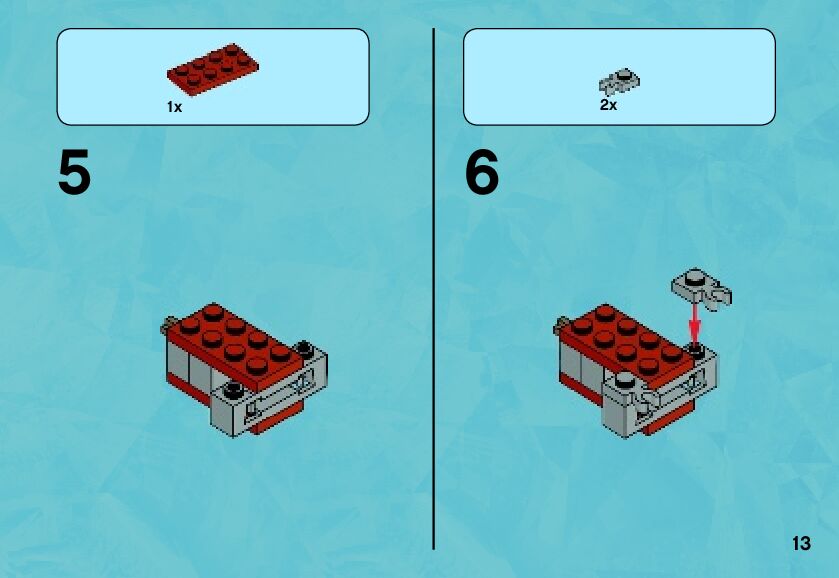 1x

5

2x

6

13