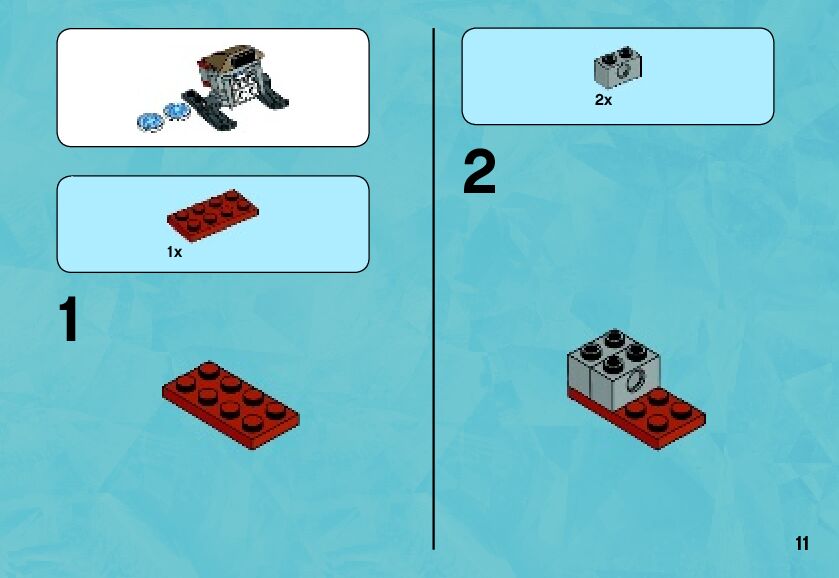 1x

1

2x

2

11