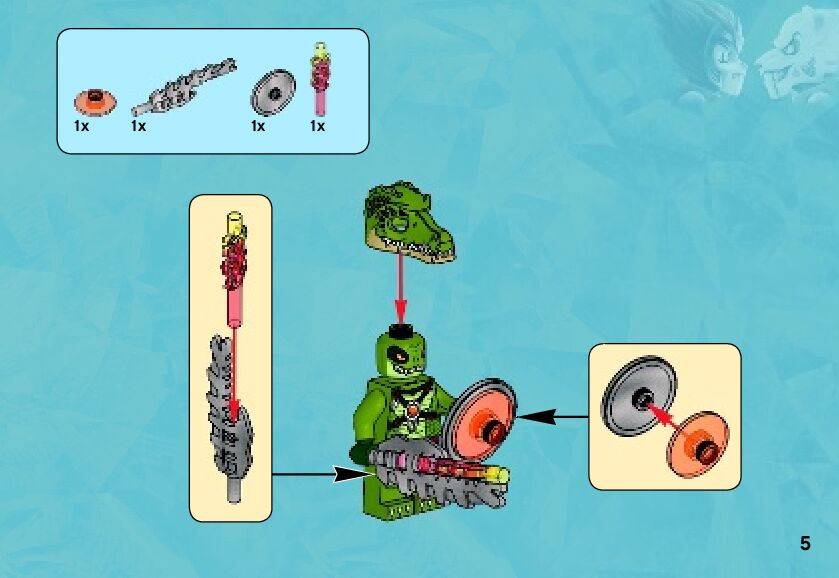 1x 1x 1x 1x

5