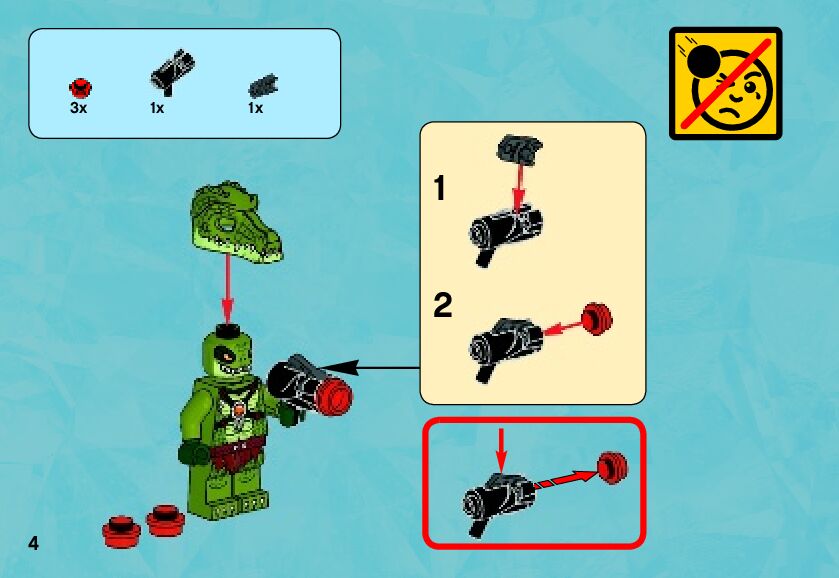 3x 1x 1x

1

2

4