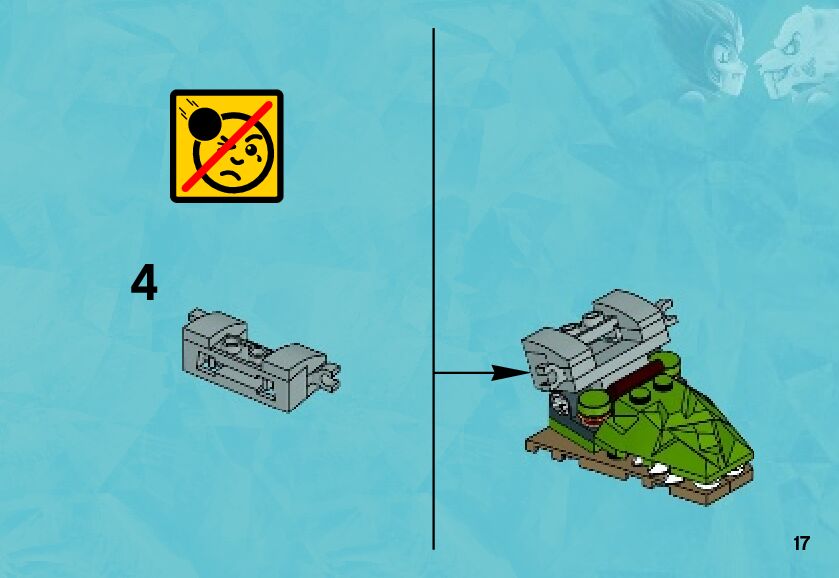 4

17