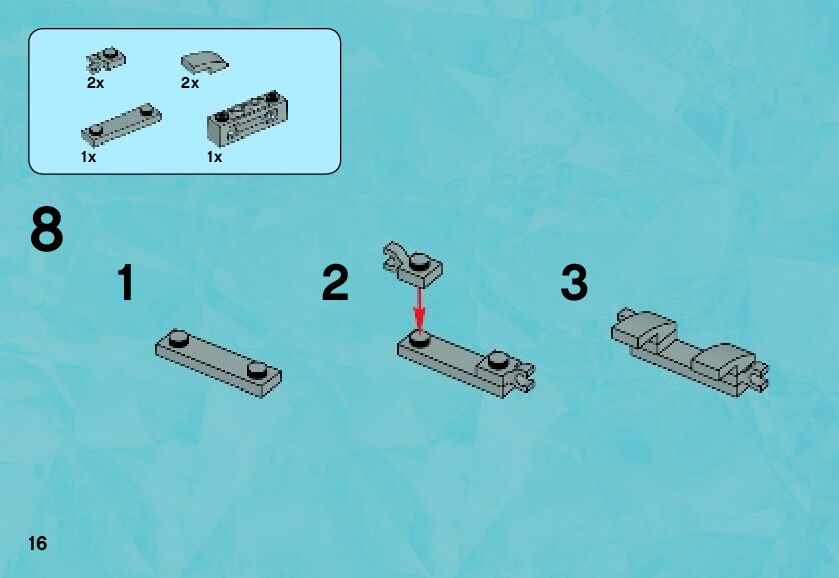 2x
2x
1x
1x

8

1

2

3

16