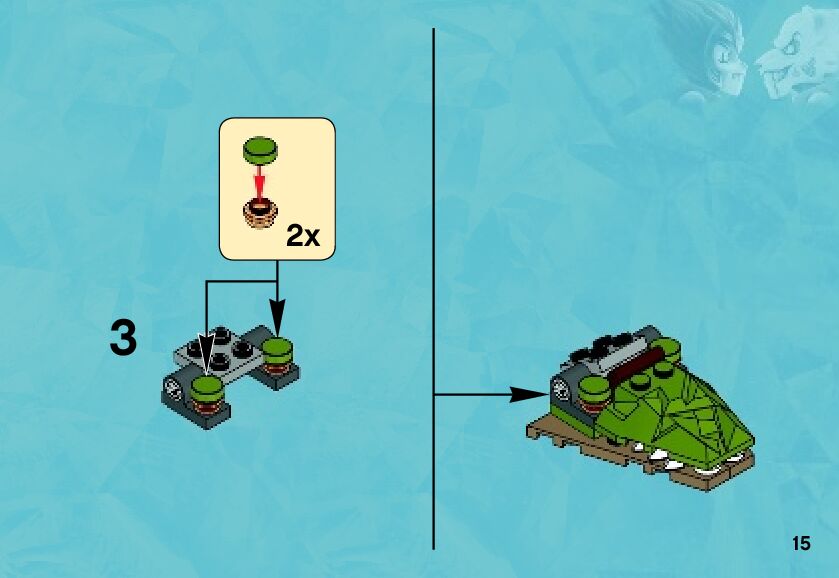 2x

3

15