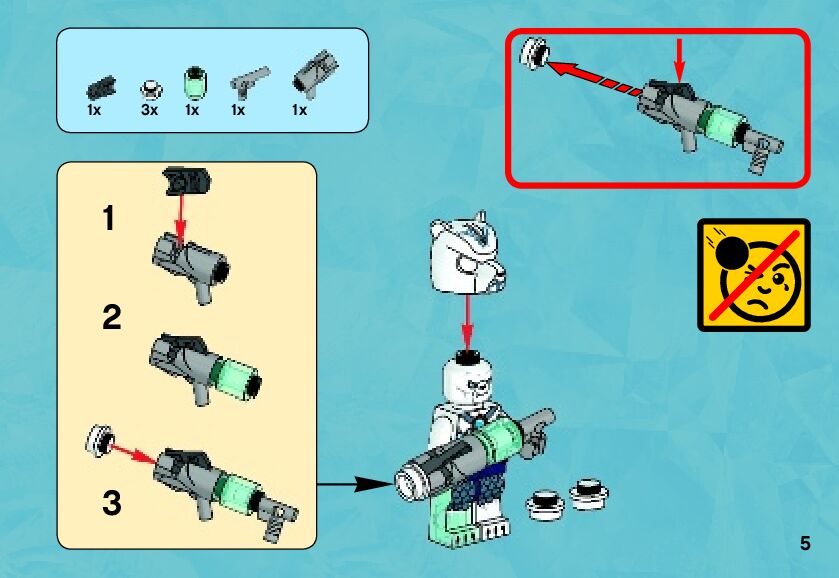 1x 3x 1x 1x 1x

1

2

3

5