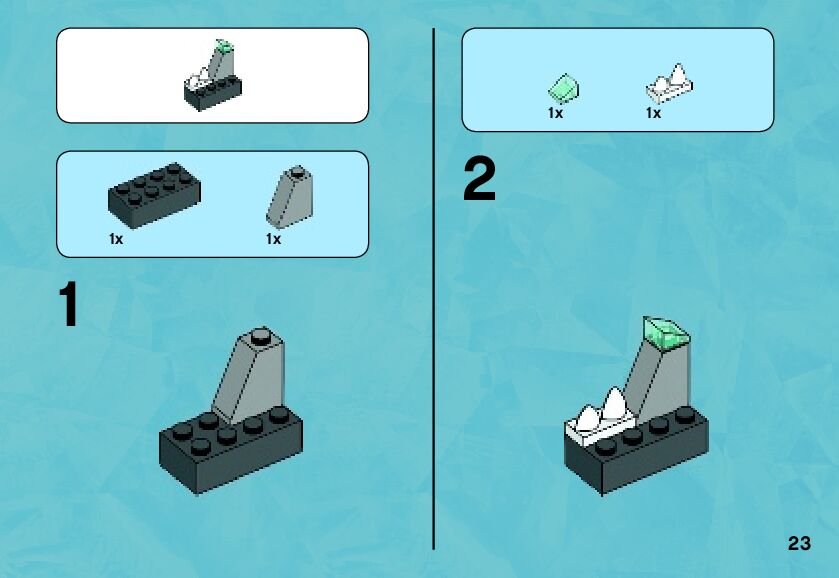 1x 1x

1

1x 1x

2

23