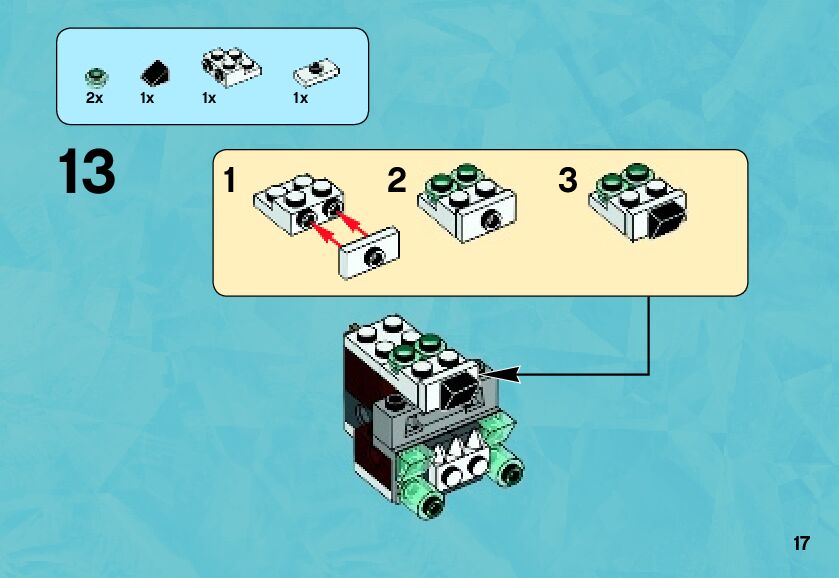 2x 1x 1x 1x

13

1 2 3

17