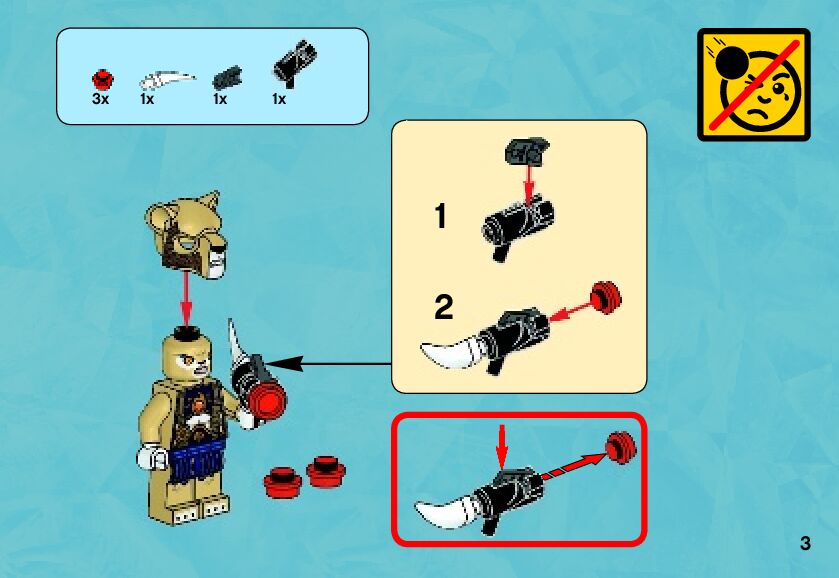 3x 1x 1x 1x

1

2

3