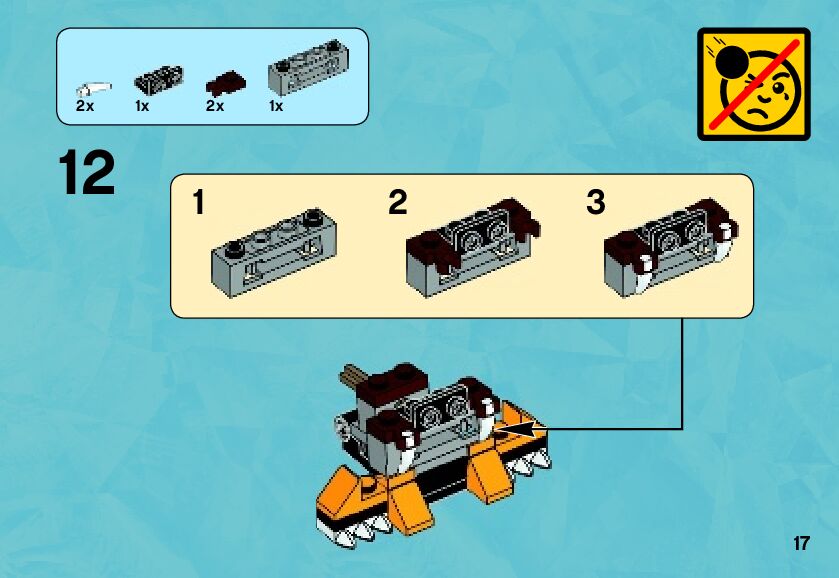 2x 1x 2x 1x

12

1

2

3

17