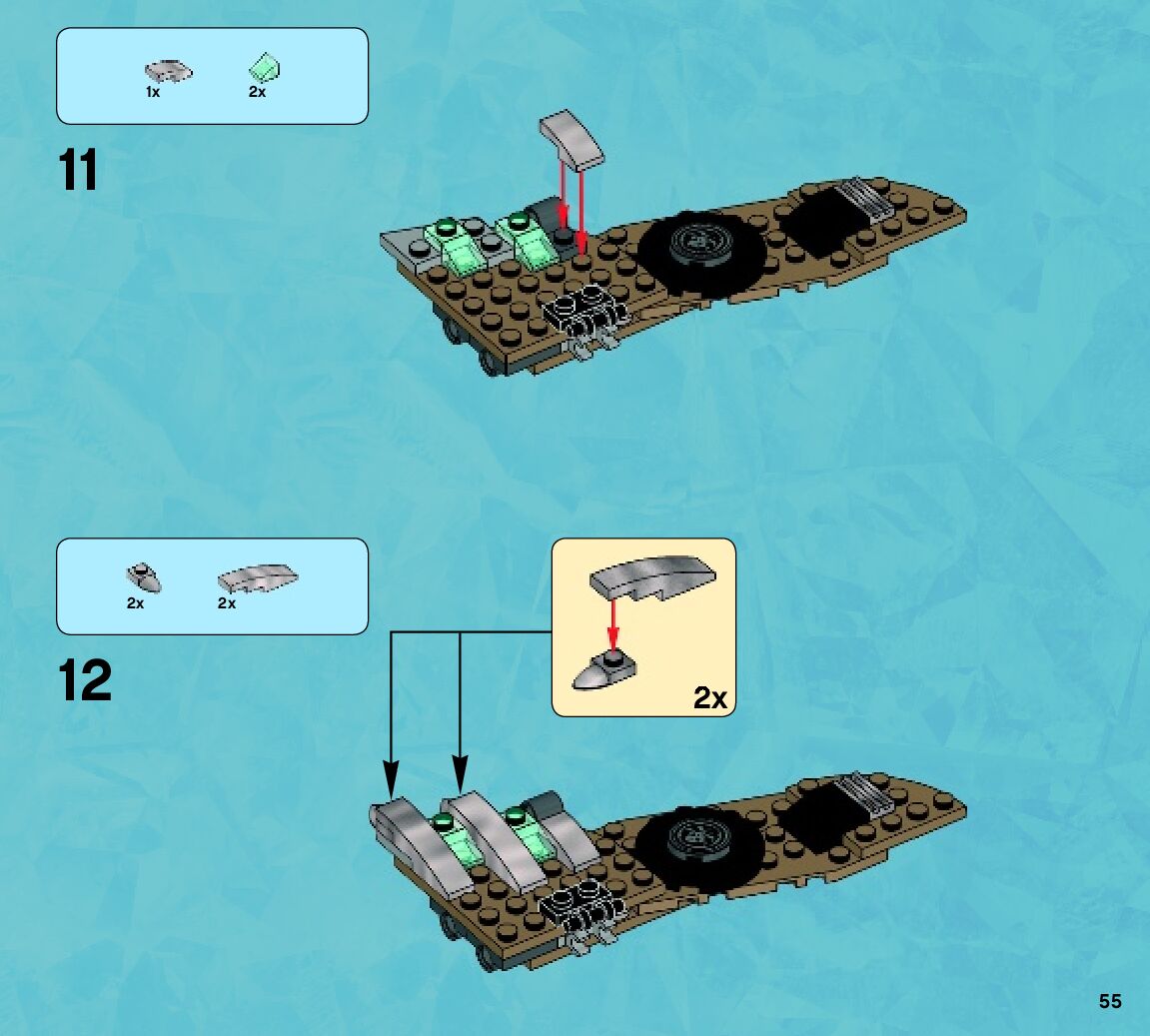 1x 2x

11

2x 2x

12

2x

55