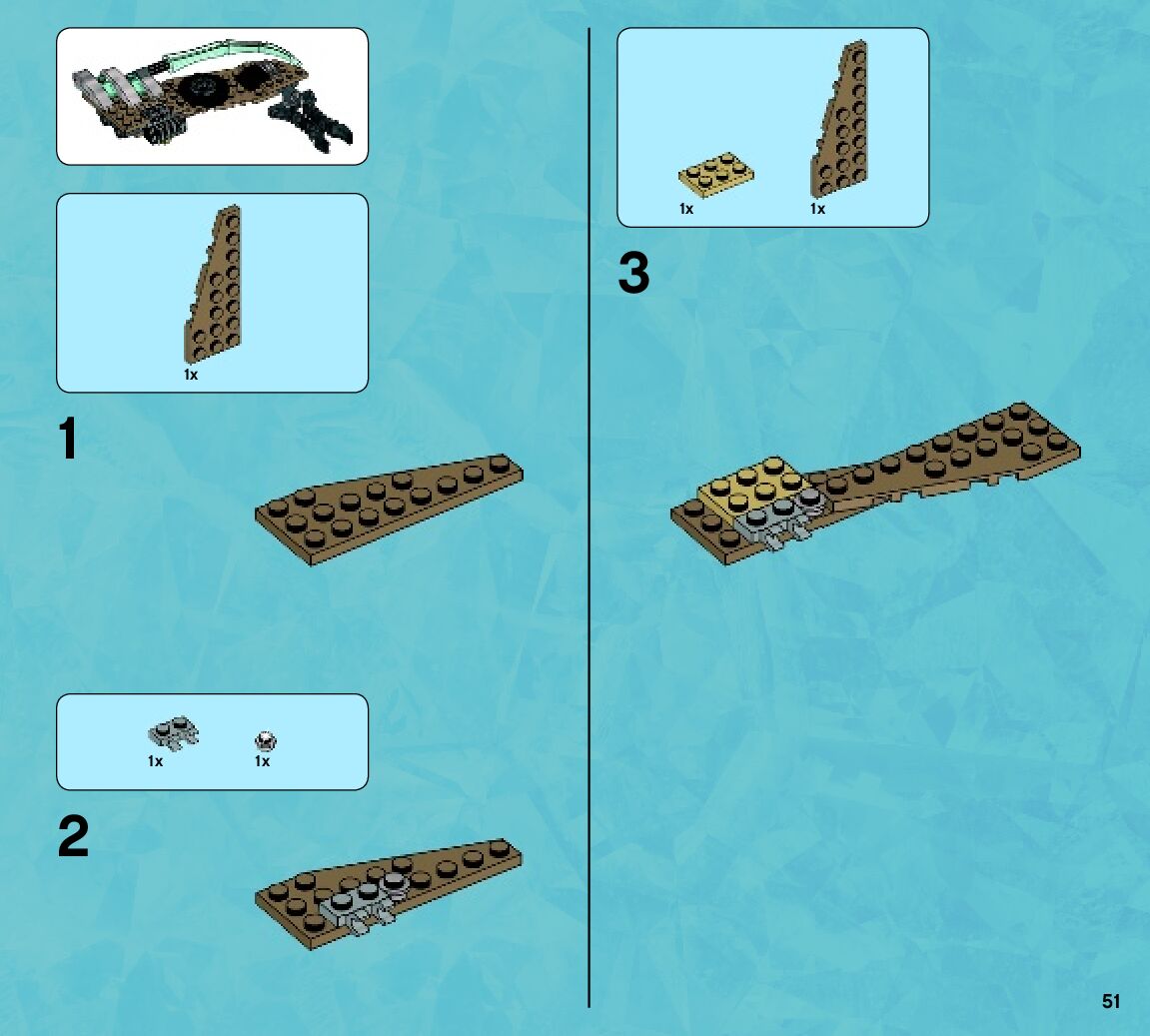 1x

1

1x 1x

2

1x 1x

3

51