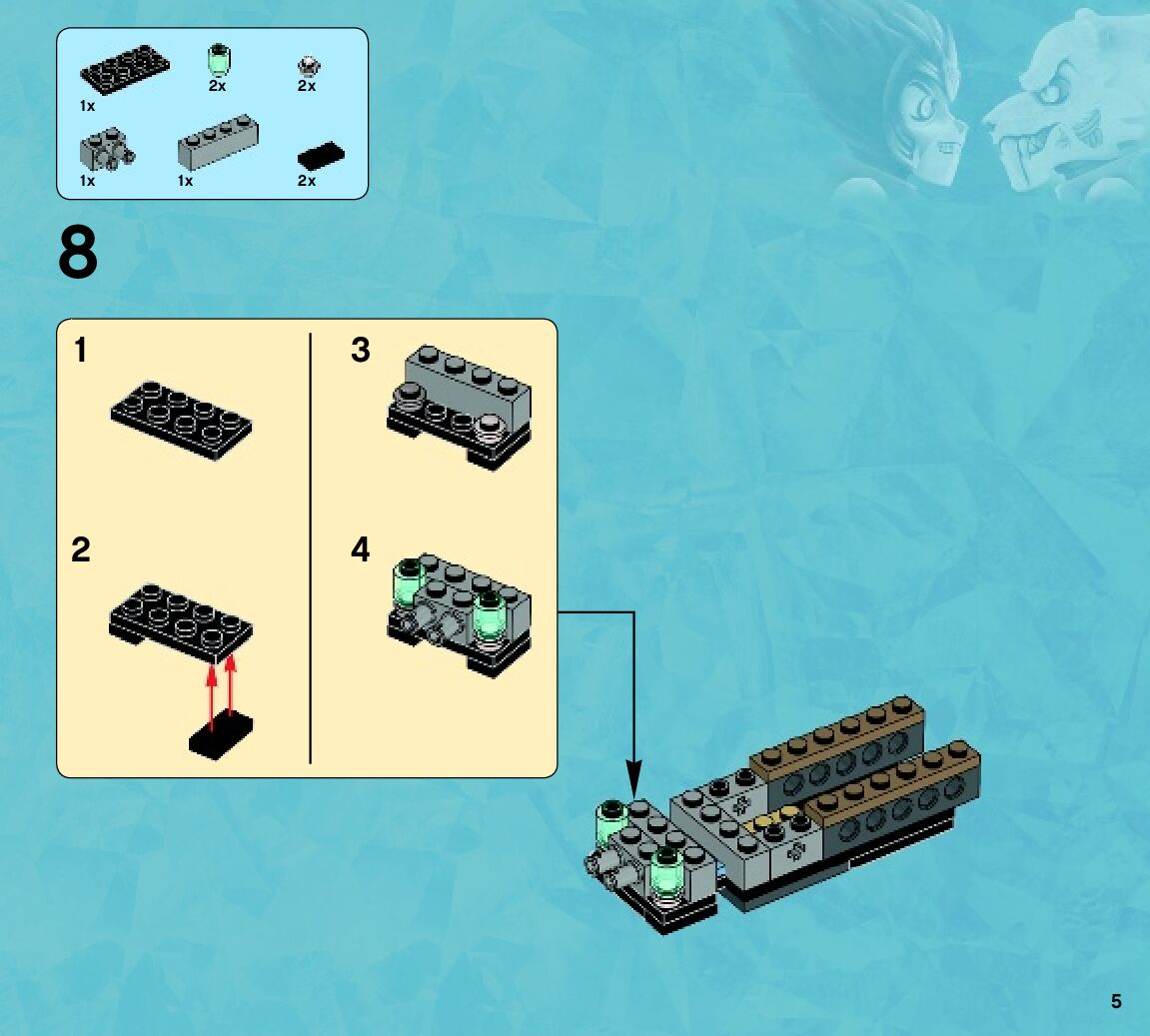 1x
2x
2x
1x
1x
2x

8

1
2
3
4

5