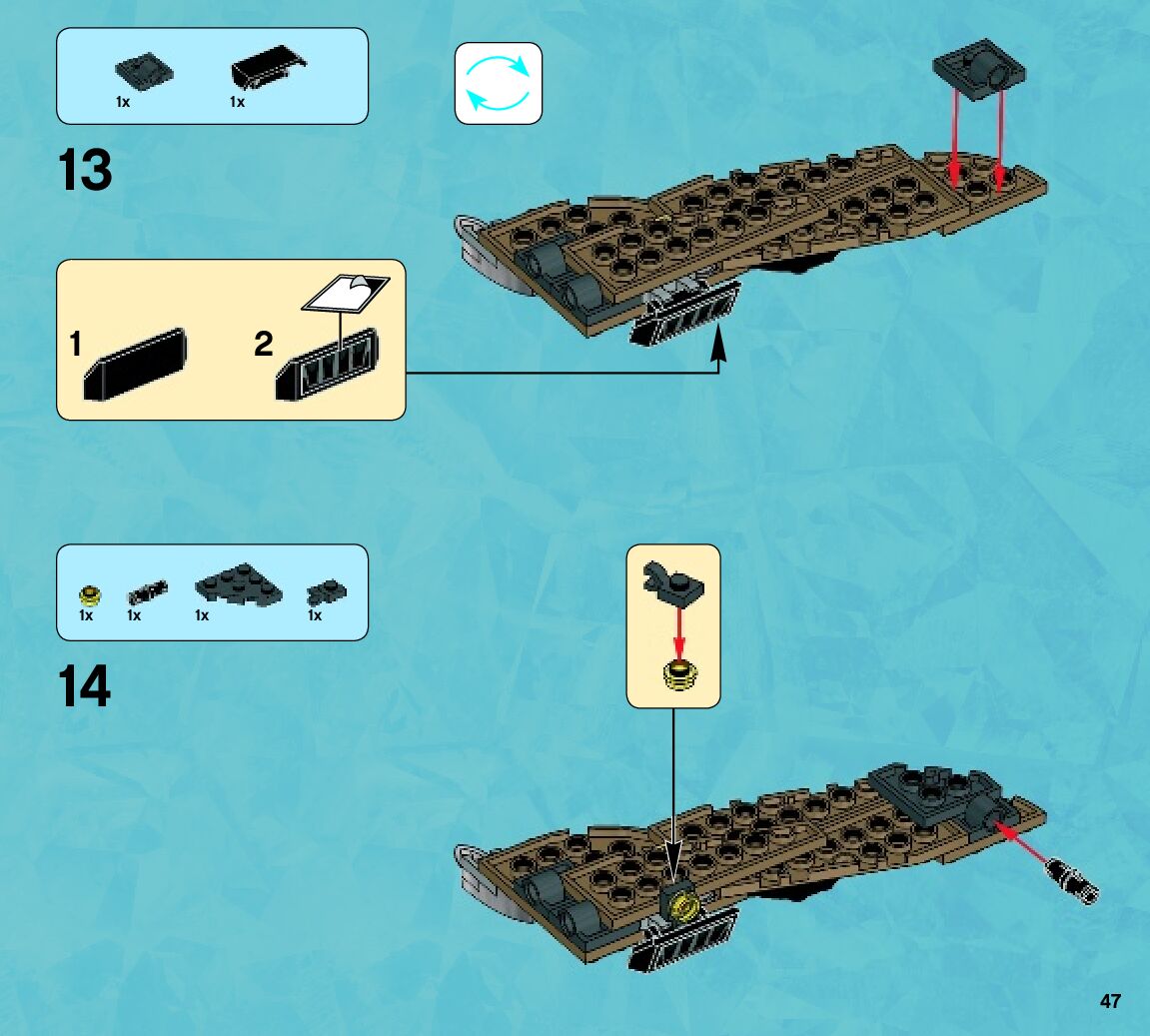 1x 1x

13

1

2

1x 1x 1x 1x

14

47