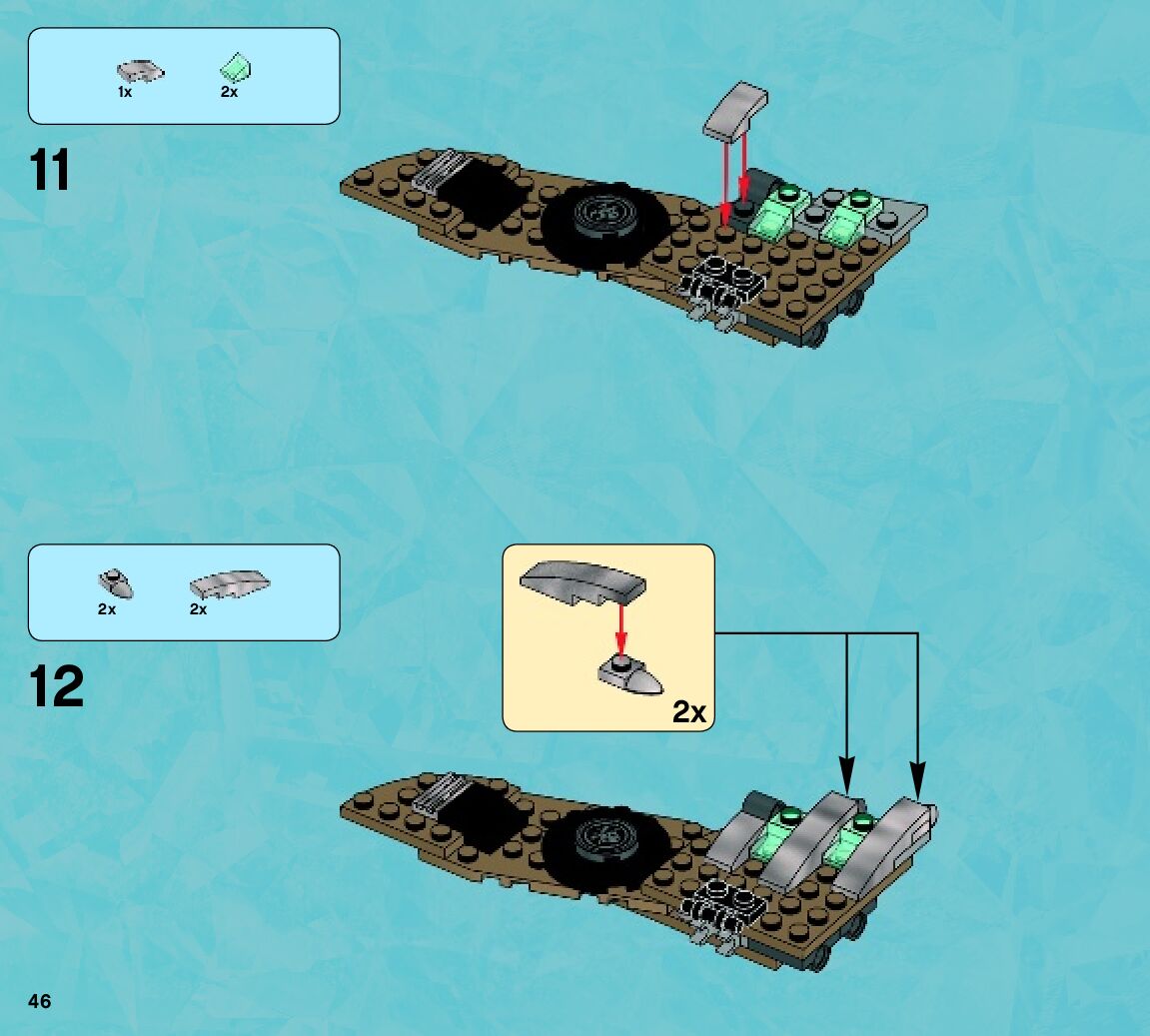 1x 2x

11

2x 2x

12

2x

46