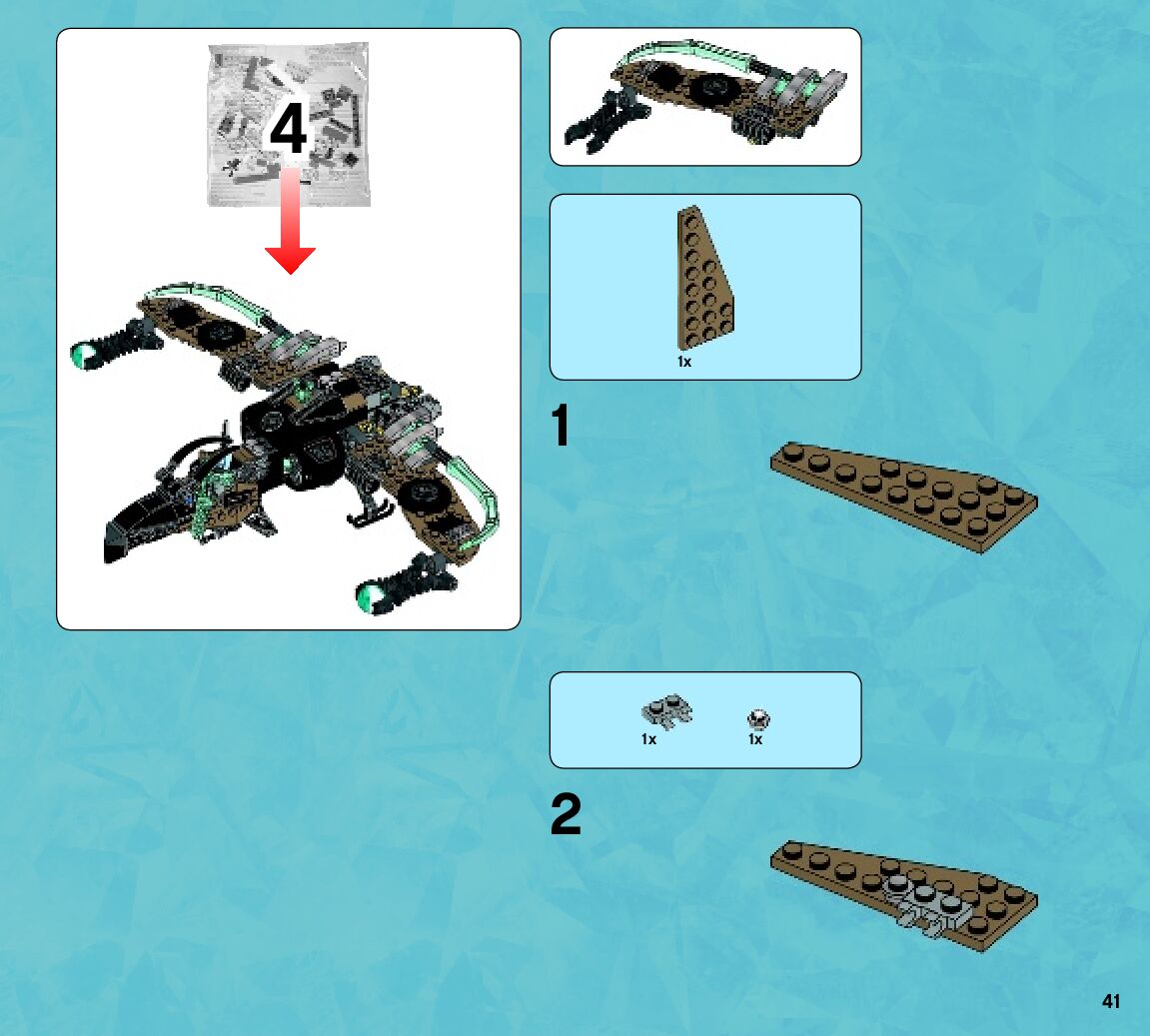 4

1x

1

1x

1x

2

41