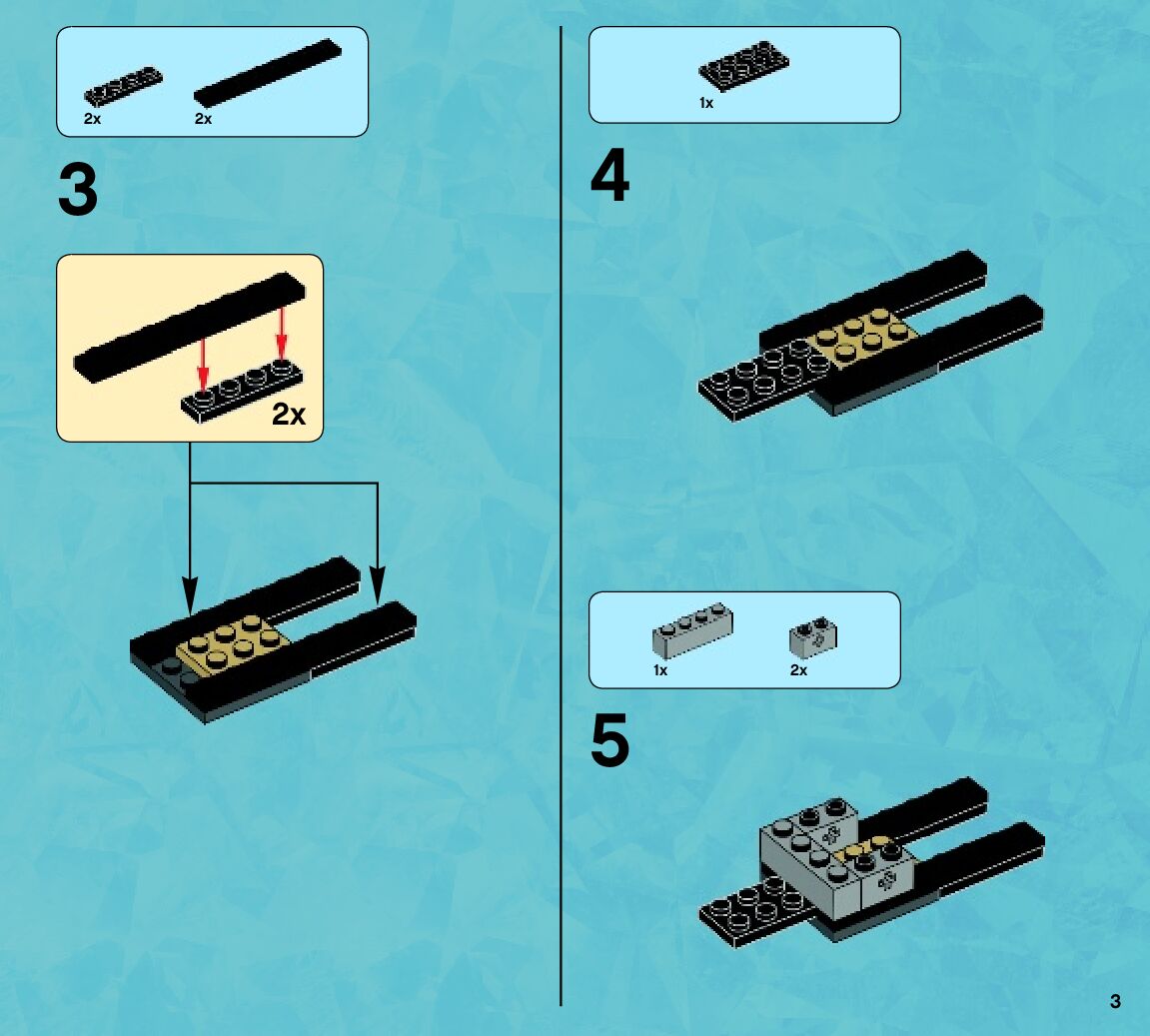 2x 2x

3

2x

1x

4

1x 2x

5

3