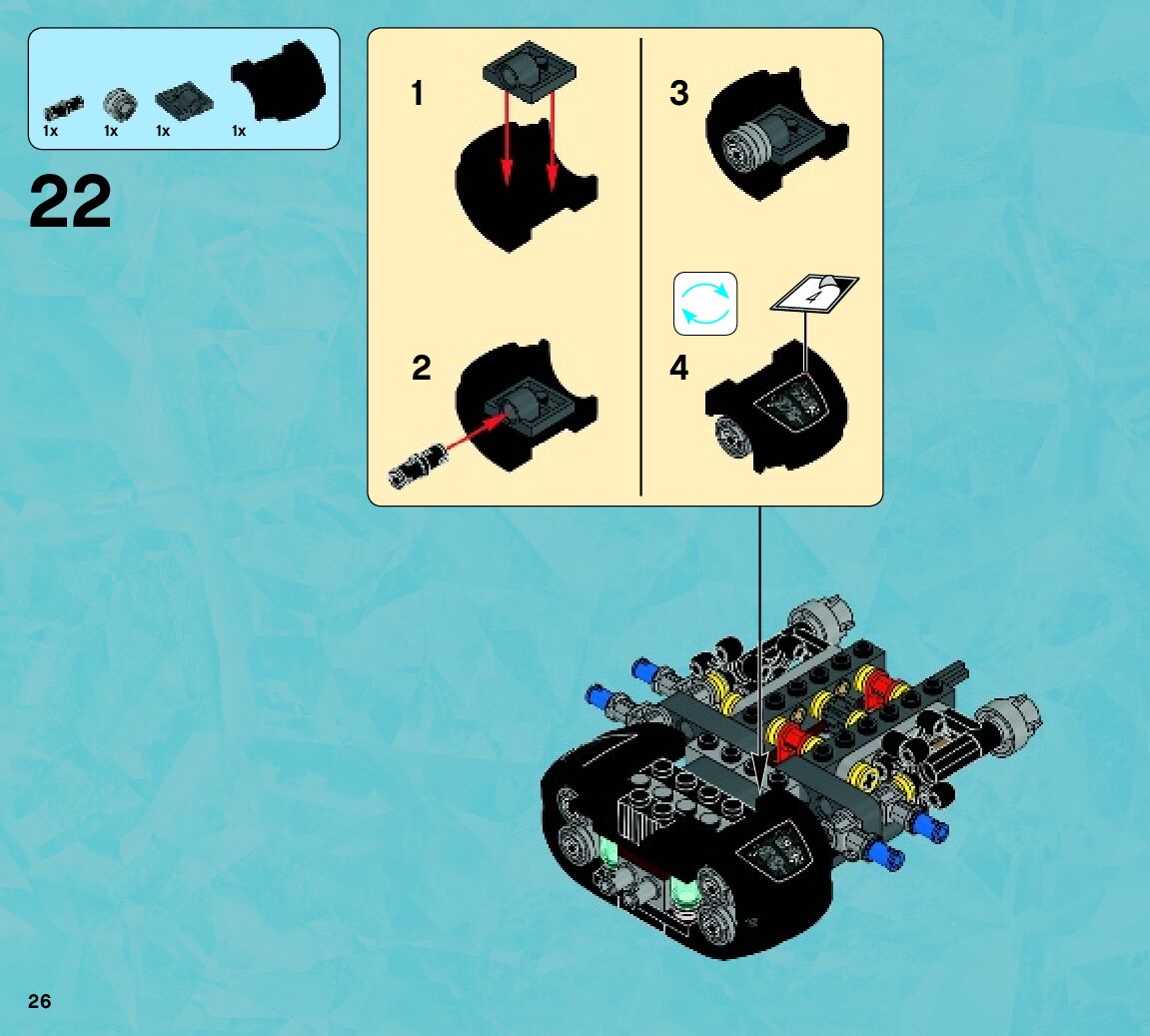 1x 1x 1x 1x

22

1

2

3

4

4

26