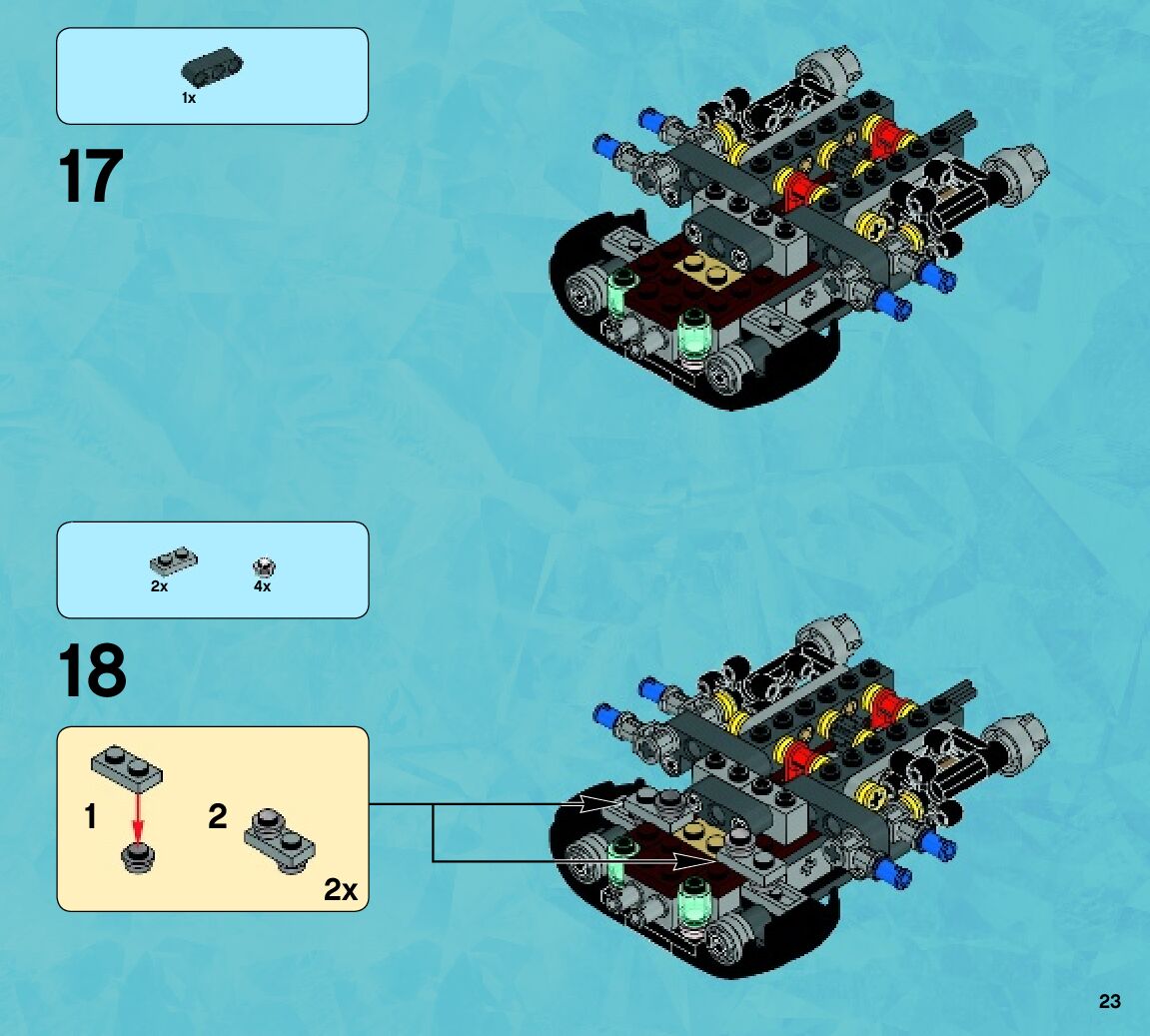 1x

17

2x 4x

18

1

2

2x

23