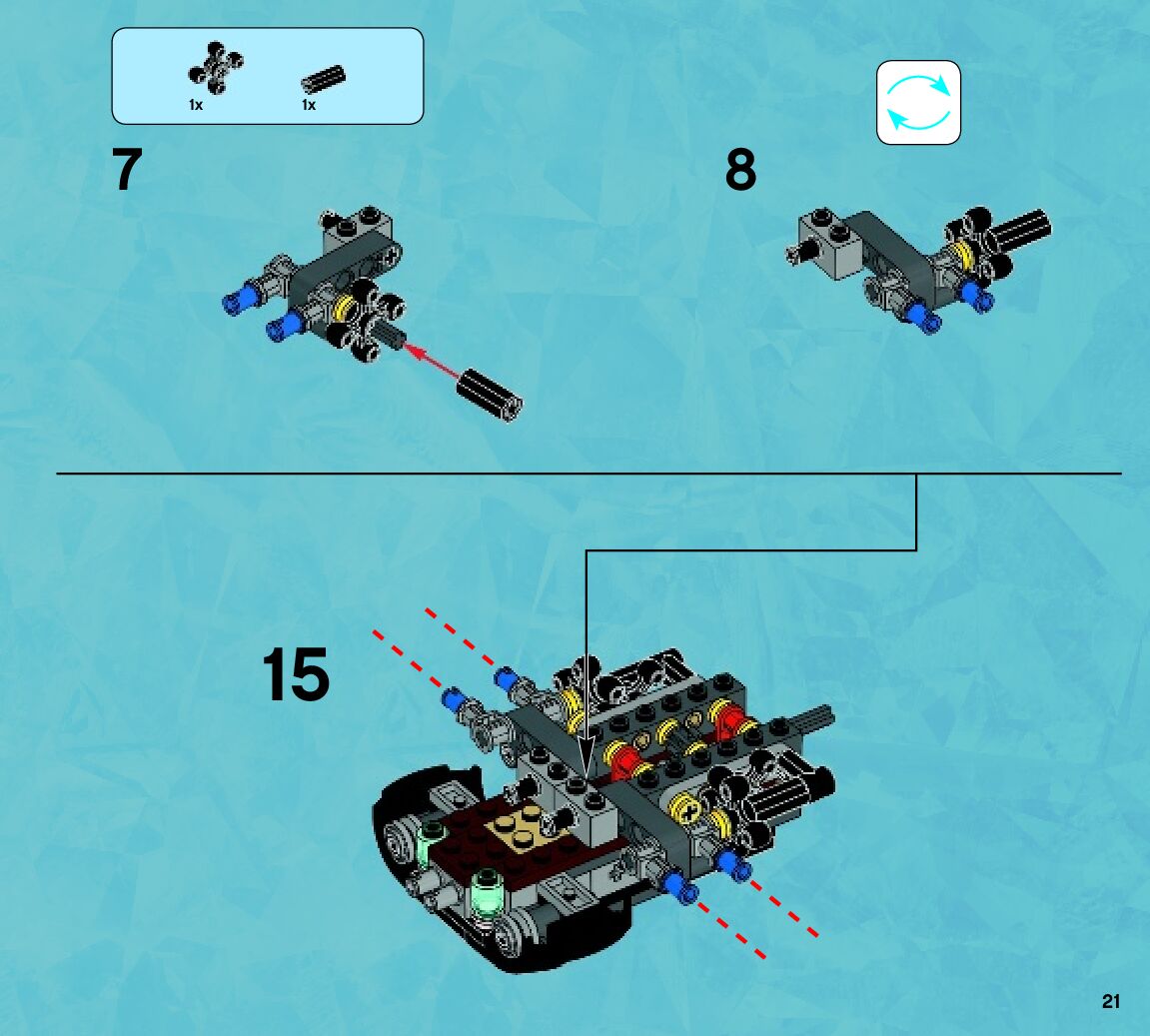 1x 1x

7

8

15

21