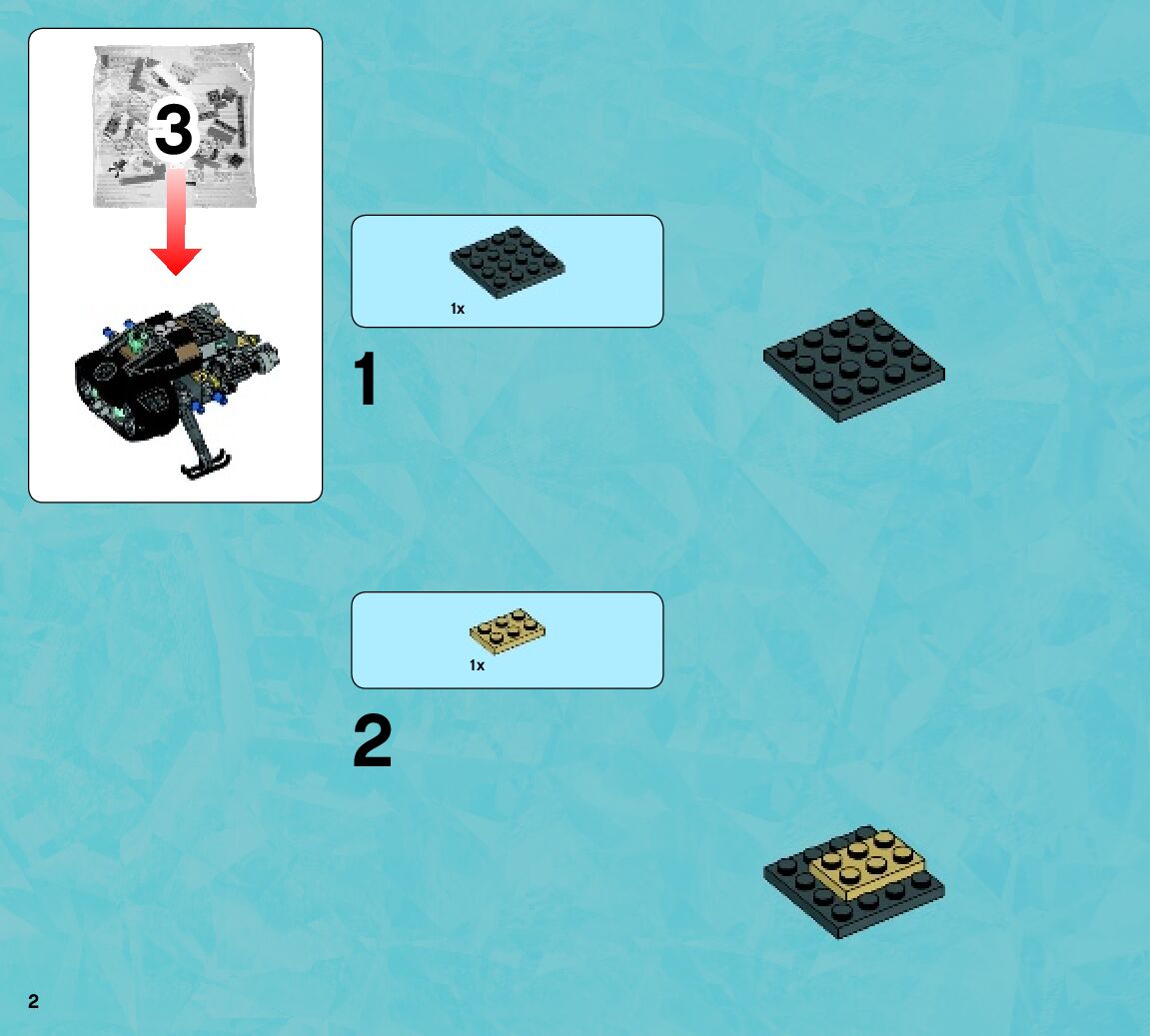 3

1x

1

1x

2

2