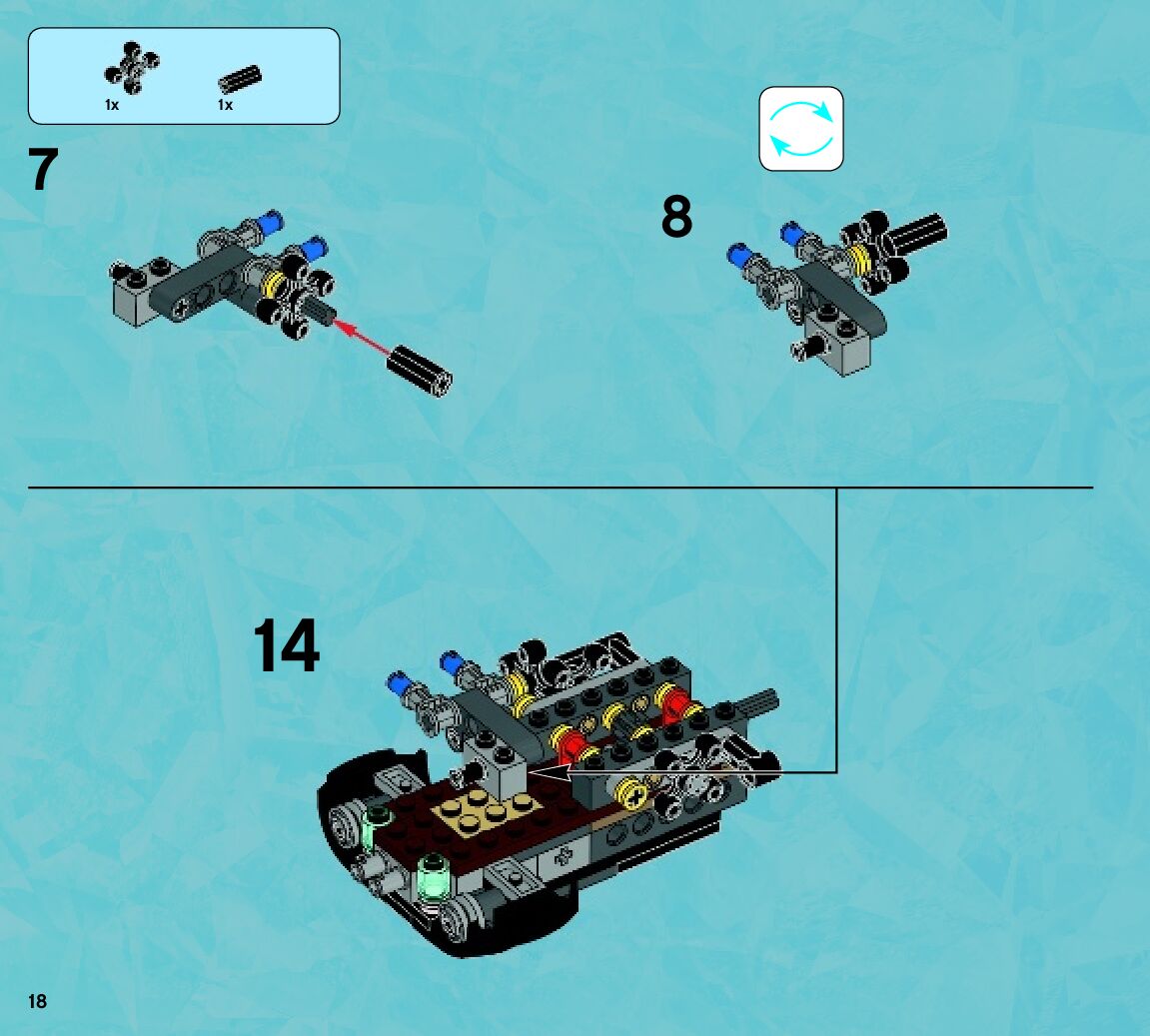 1x
1x

7

8

14

18