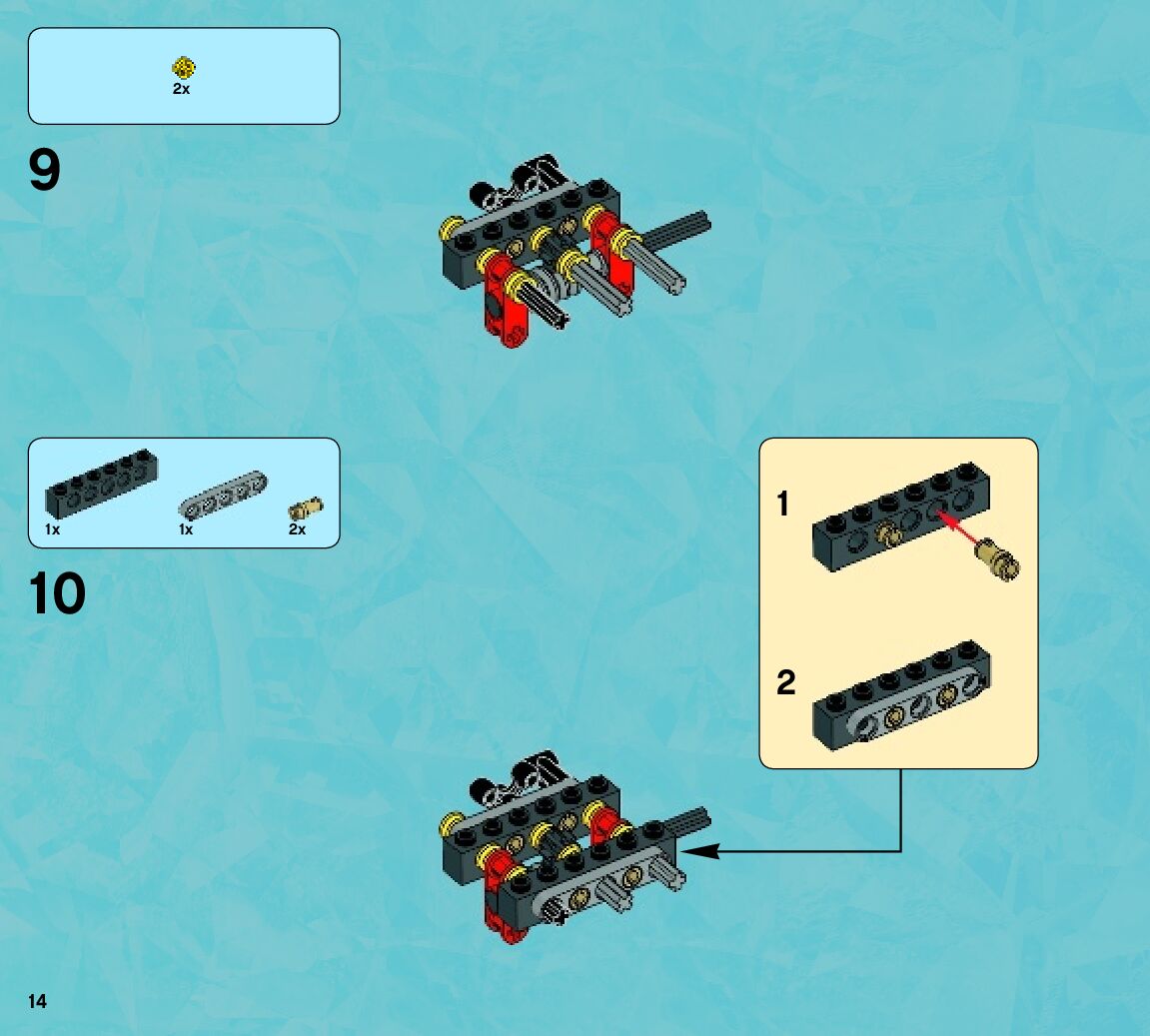 2x

9

1x 1x 2x

10

1

2

14