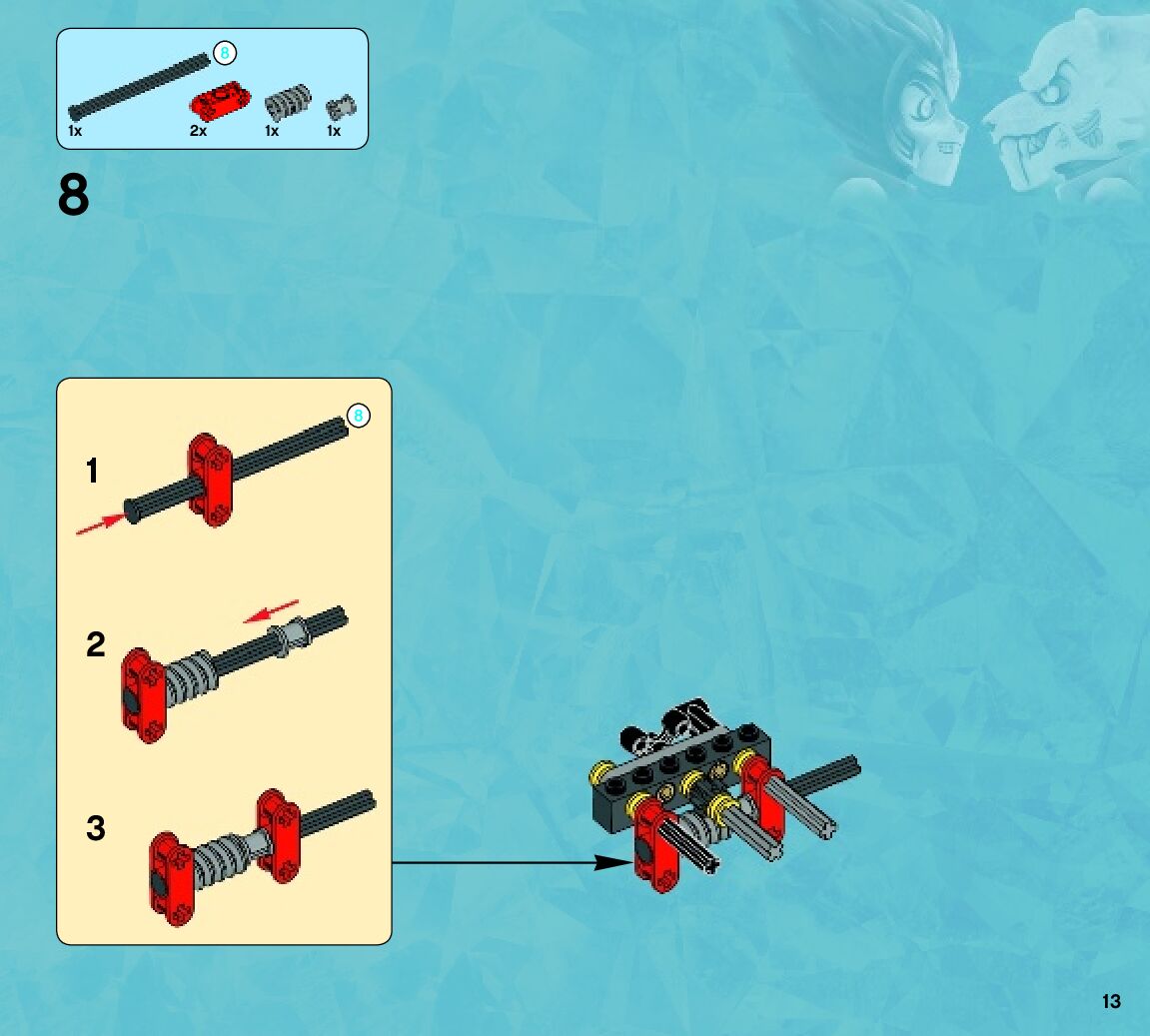 8
1x 2x 1x 1x

8

8
1

2

3

13