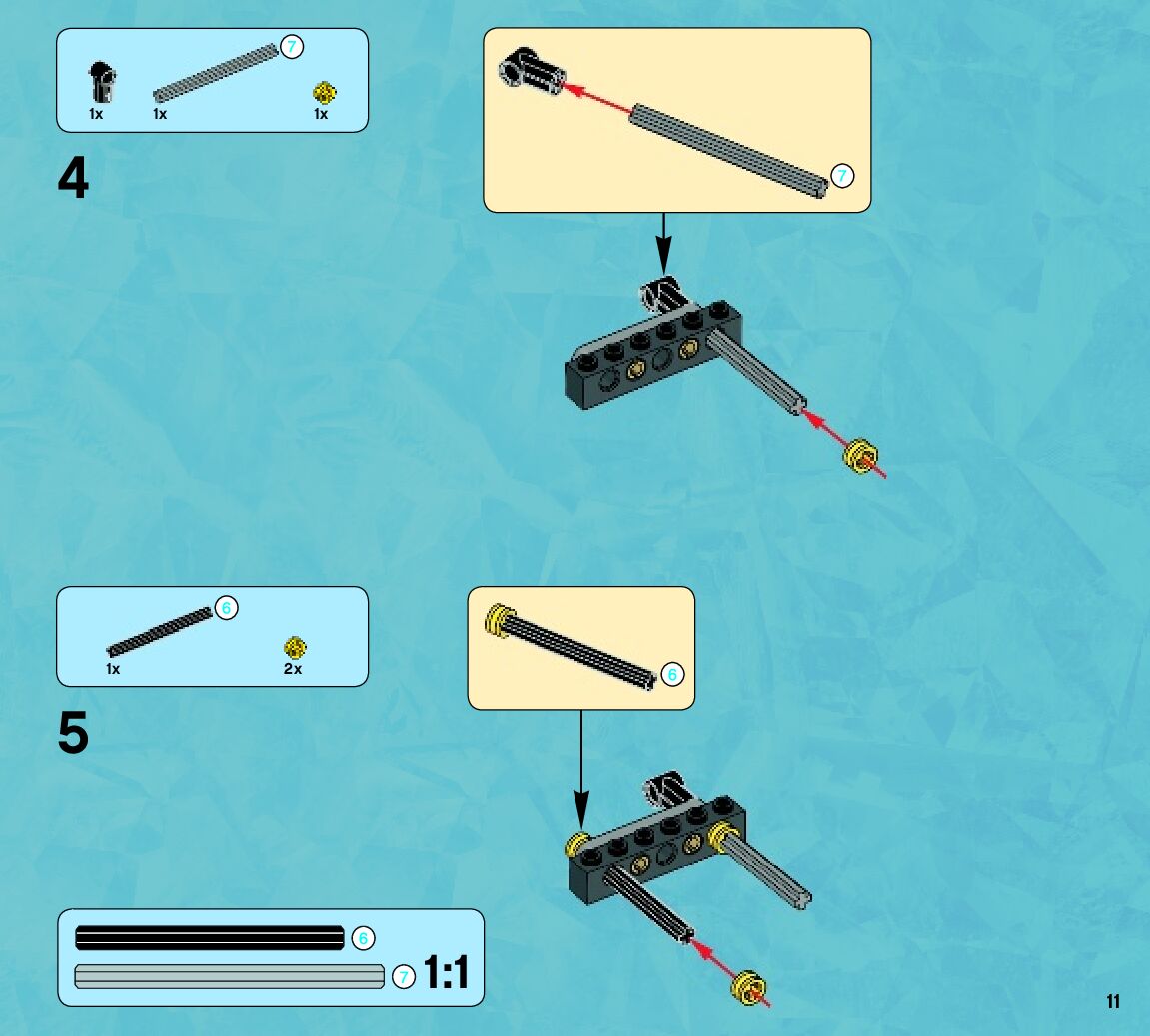 7
1x 1x 1x

4

7

6
1x 2x

5

6

6
7 1:1

11