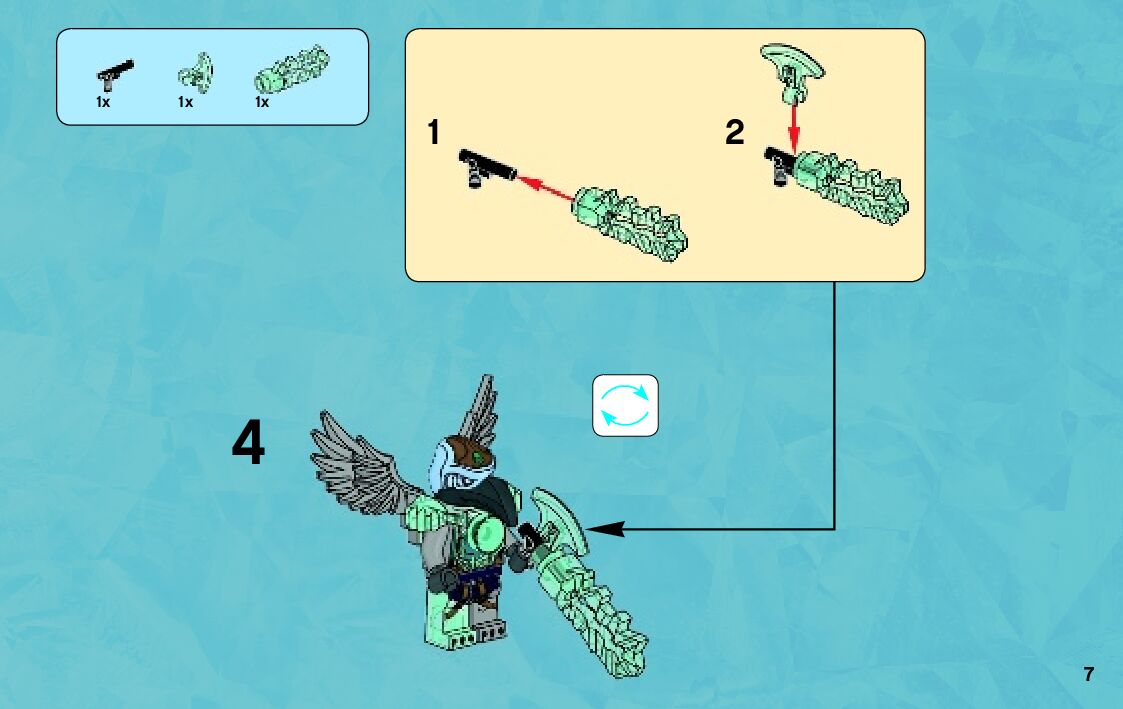 1x 1x 1x

1

2

4

7