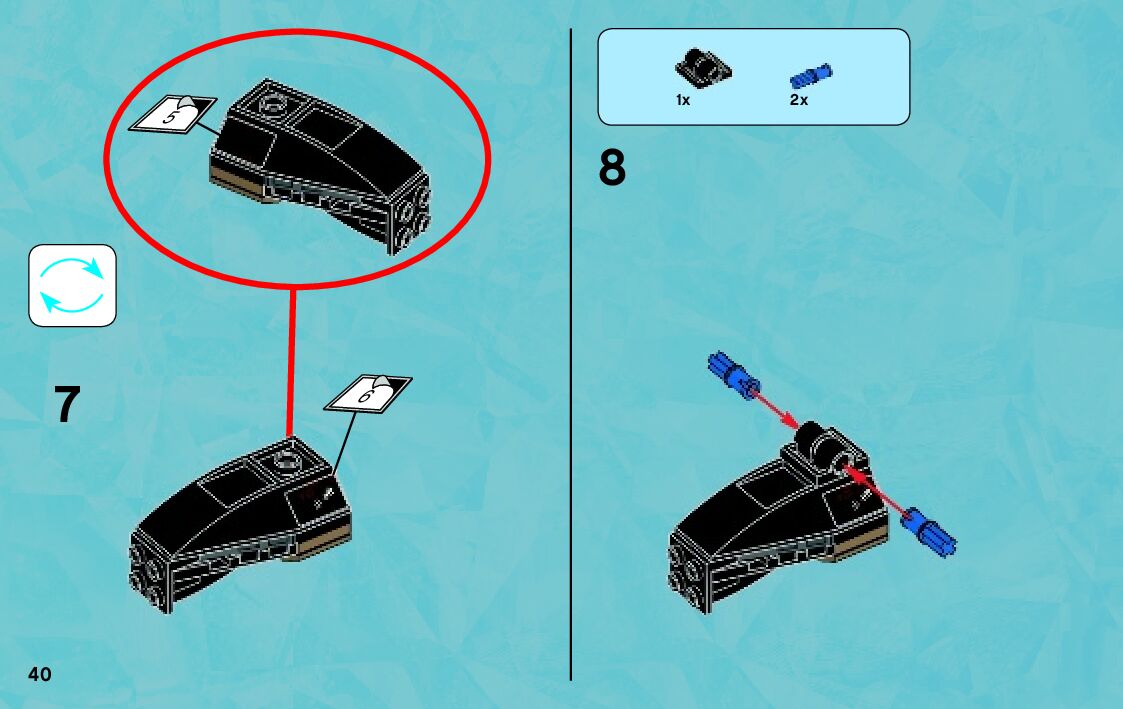 5

7

6

40

1x

2x

8