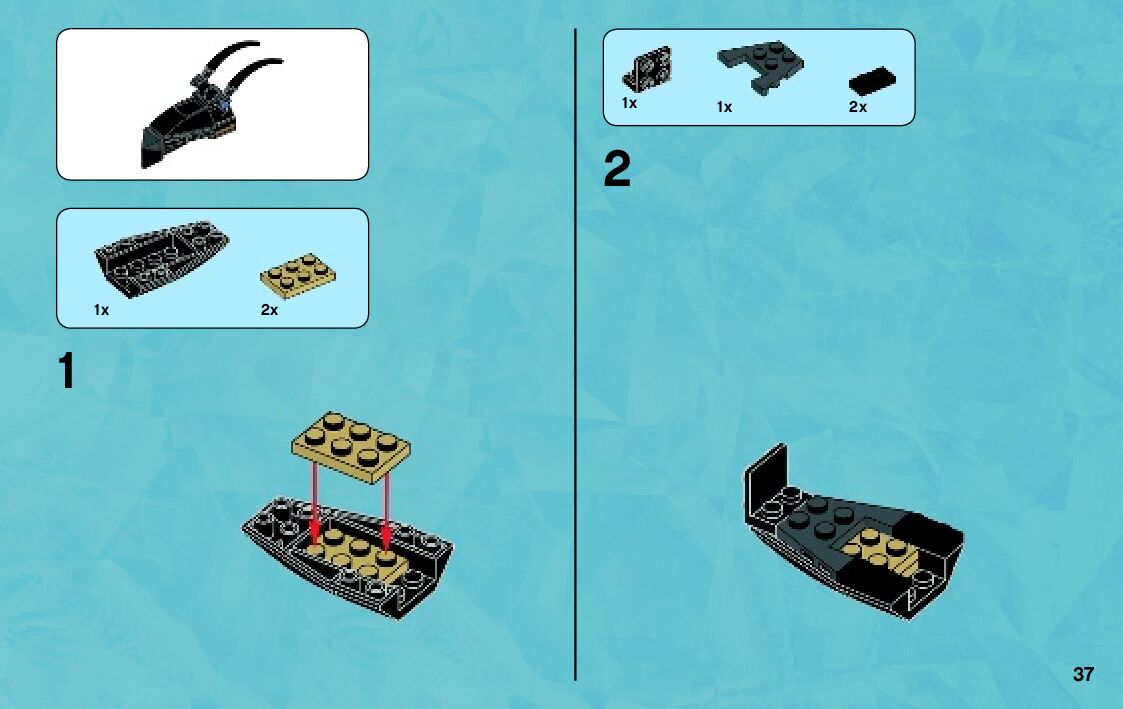 1x
2x

1

1x
1x
2x

2

37