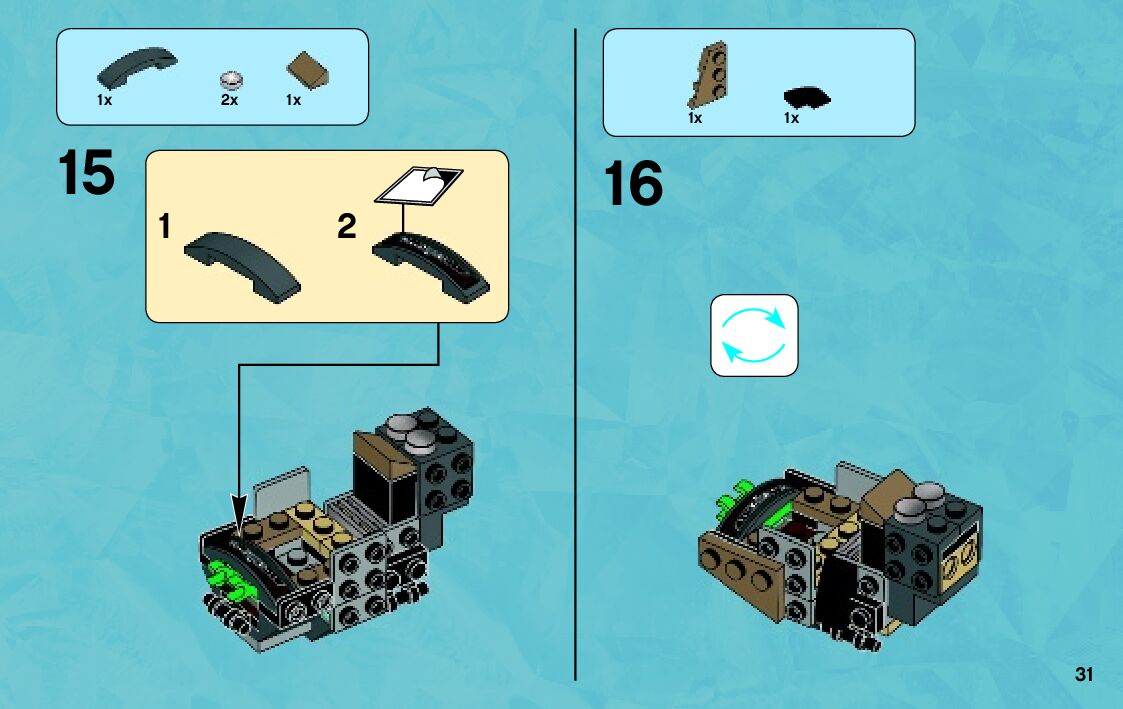 1x 2x 1x

15

1

2

1x 1x

16

31