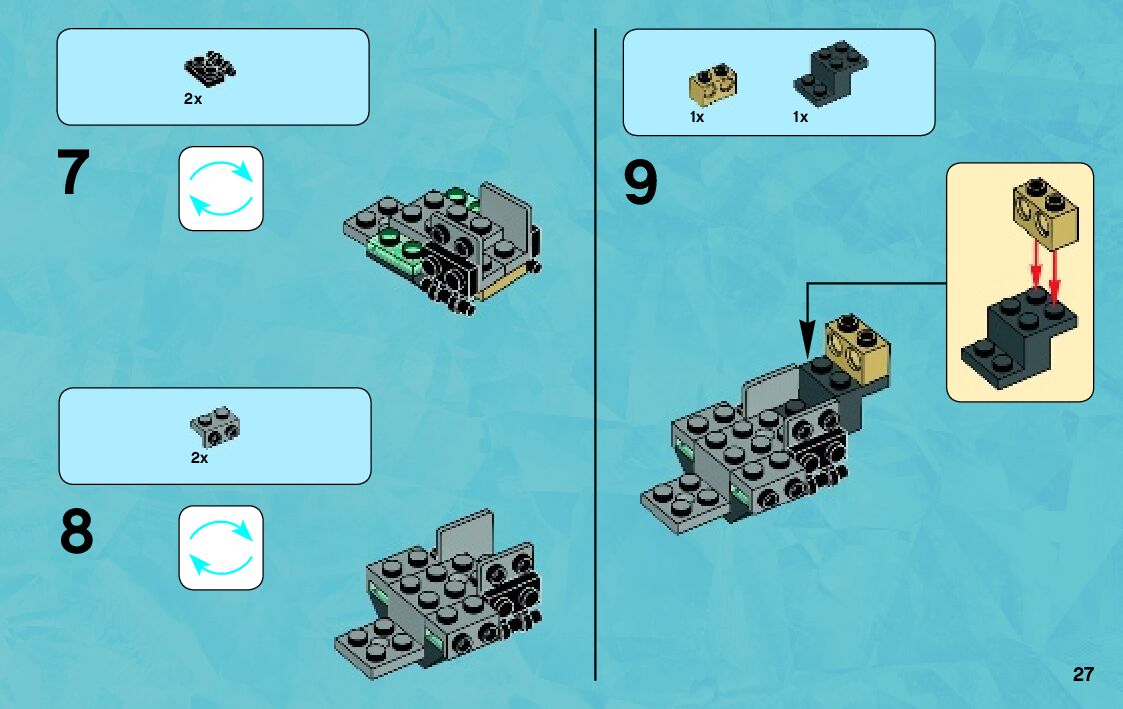 2x

7

2x

8

1x 1x

9

27